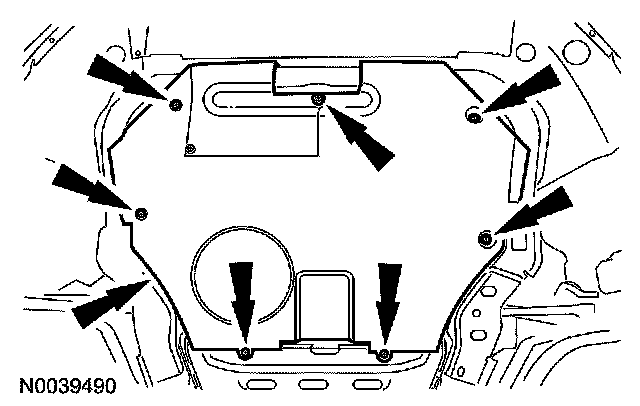 N0039490