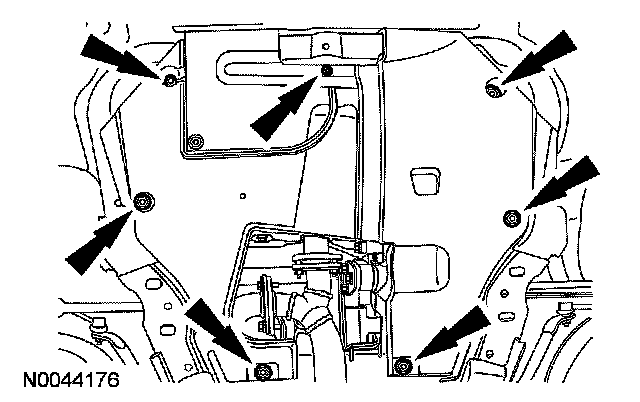 N0044176