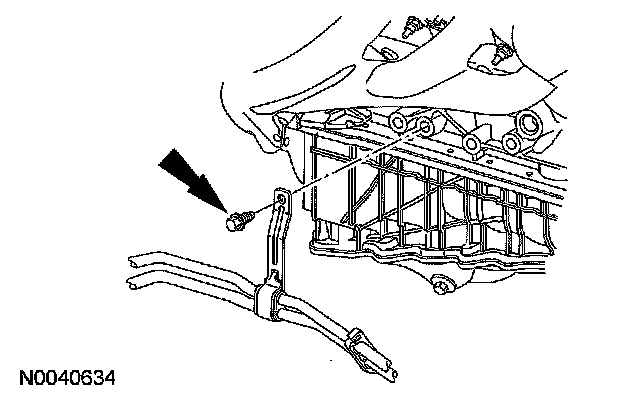 N0040634