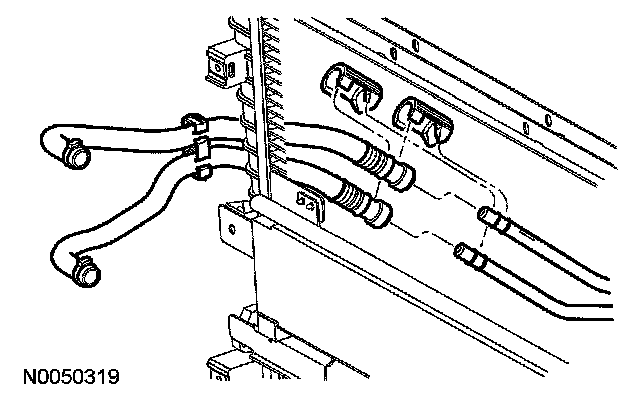 N0050319