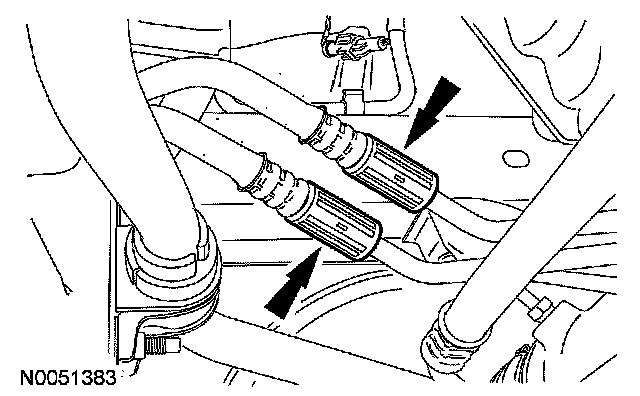 N0051383