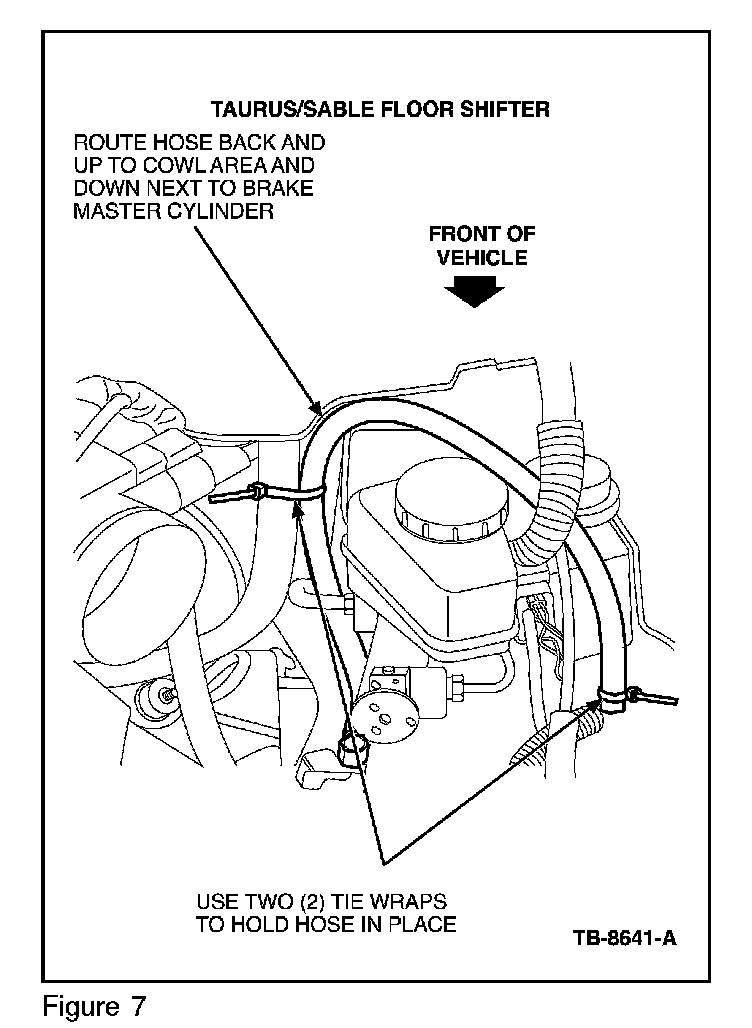 TAURUS/SABLE FLOOR SHIFTER

ROUTE HOSE BACK AND UP TO COWL AREA AND DOWN NEXT TO BRAKE MASTER CYLINDER

FRONT OF VEHICLE

USE TWO (2) TIE WRAPS TO HOLD HOSE IN PLACE

TB-8641-A

Figure 7