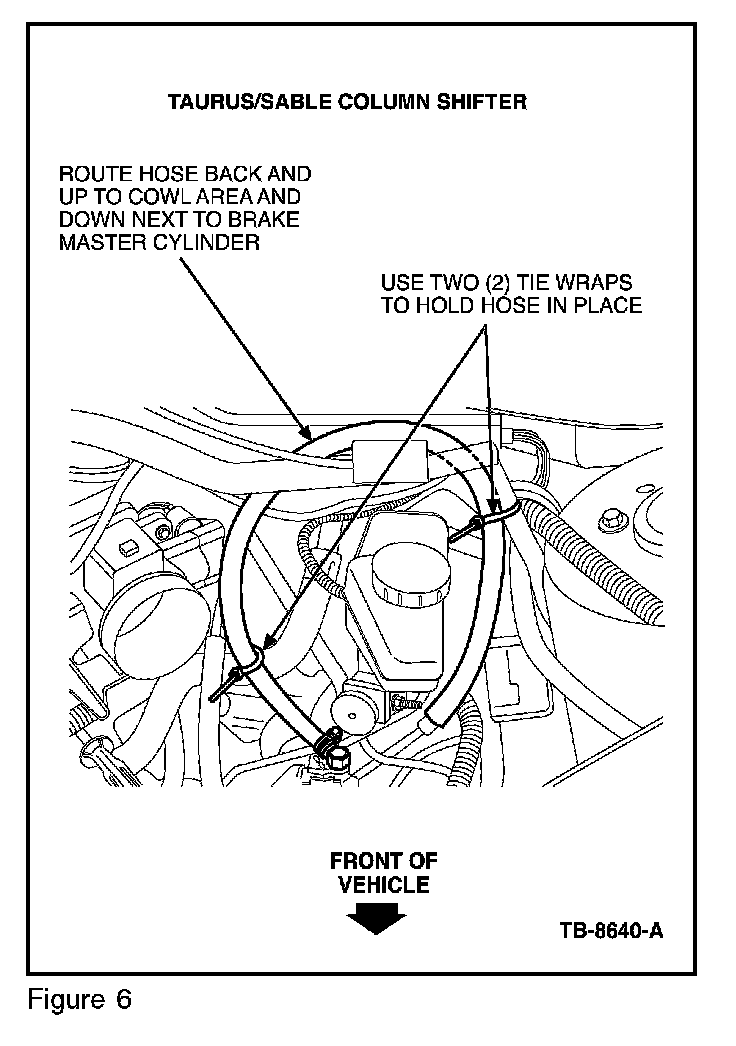 TAURUS/SABLE COLUMN SHIFTER

ROUTE HOSE BACK AND UP TO COWL AREA AND DOWN NEXT TO BRAKE MASTER CYLINDER

USE TWO (2) TIE WRAPS TO HOLD HOSE IN PLACE

FRONT OF VEHICLE

TB-8640-A

Figure 6