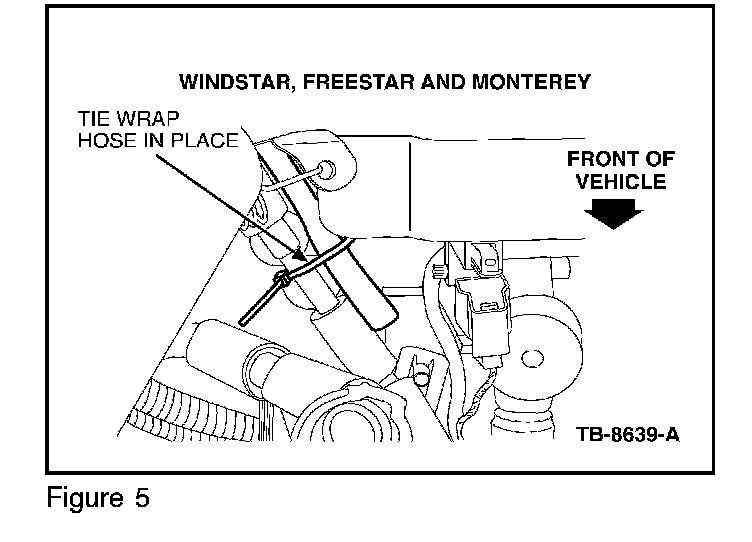 WINDSTAR, FREESTAR AND MONTEREY

TIE WRAP HOSE IN PLACE

FRONT OF VEHICLE

TB-8639-A

Figure 5