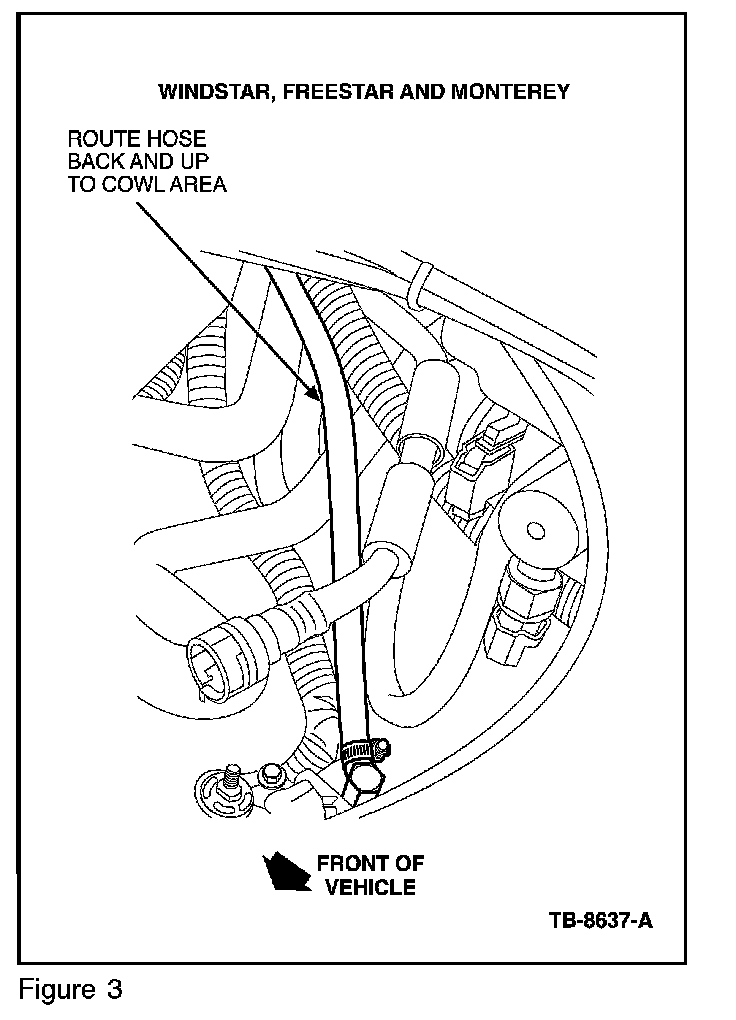 WINDSTAR, FREESTAR AND MONTEREY

ROUTE HOSE BACK AND UP TO COWL AREA

FRONT OF VEHICLE

TB-8637-A

Figure 3