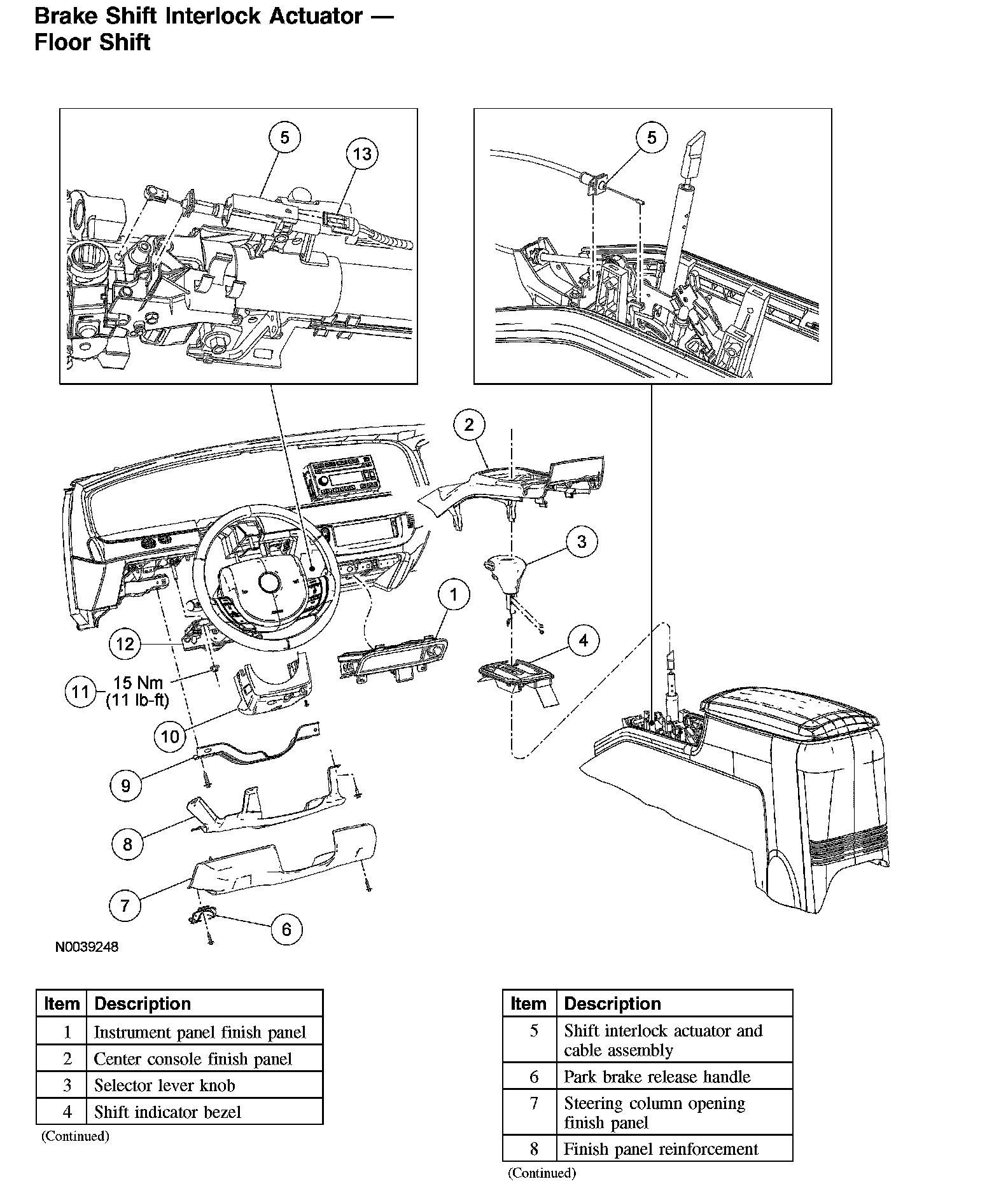 Brake Shift Interlock Actuator — Floor Shift

5
13
5
2
3
1
4
12
11
15 Nm
(11 lb-ft)
10
9
8
7
6
N0039248

| Item | Description |
|---|---|
| 1 | Instrument panel finish panel |
| 2 | Center console finish panel |
| 3 | Selector lever knob |
| 4 | Shift indicator bezel |

(Continued)

| Item | Description |
|---|---|
| 5 | Shift interlock actuator and cable assembly |
| 6 | Park brake release handle |
| 7 | Steering column opening finish panel |
| 8 | Finish panel reinforcement |

(Continued)