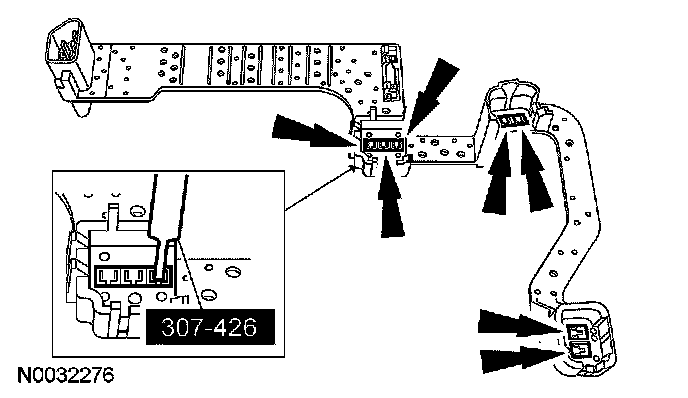 307-426

N0032276