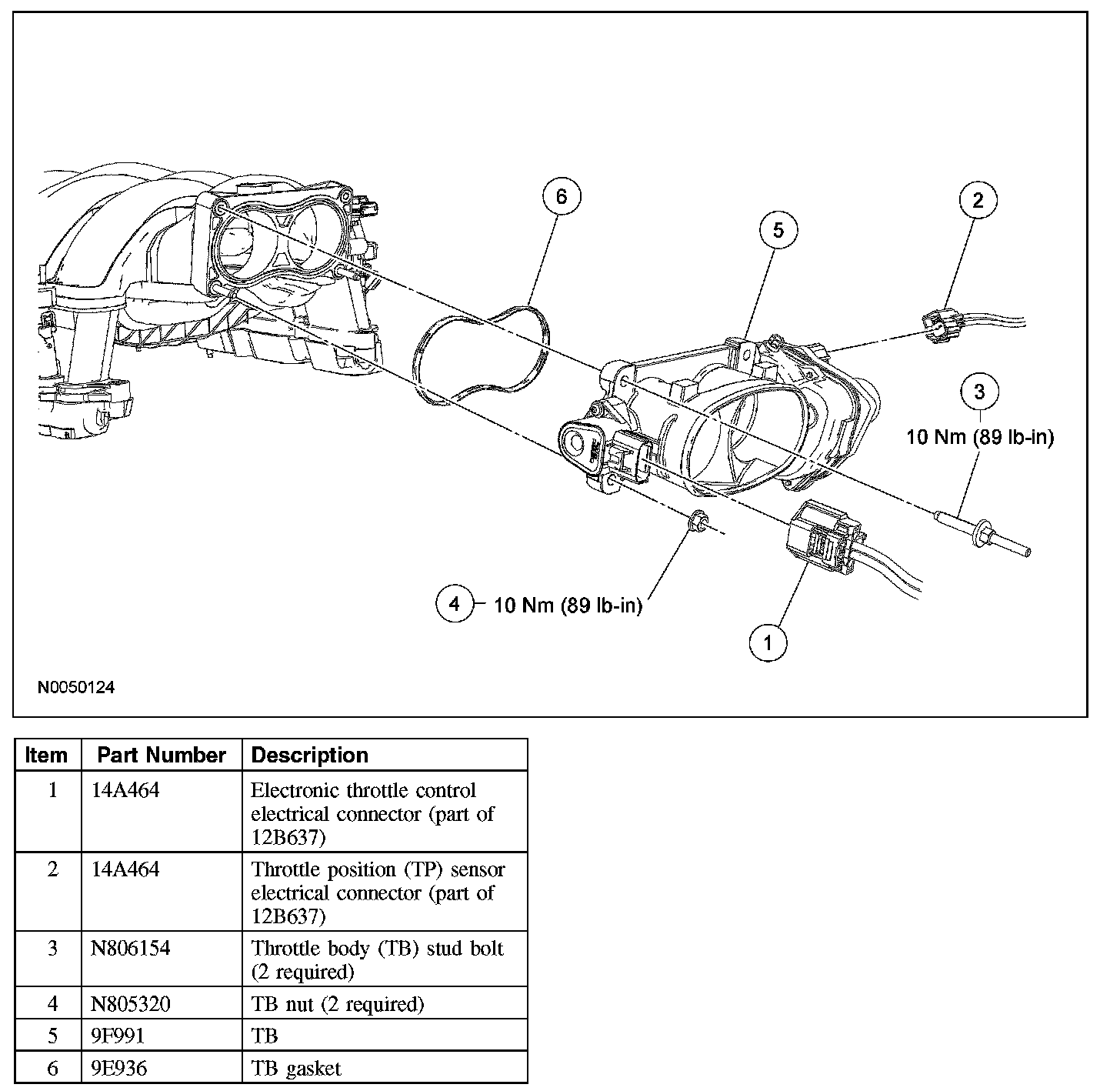 6
5
2
3
10 Nm (89 lb-in)
4 10 Nm (89 lb-in)
1
N0050124

| Item | Part Number | Description |
|---|---|---|
| 1 | 14A464 | Electronic throttle control electrical connector (part of 12B637) |
| 2 | 14A464 | Throttle position (TP) sensor electrical connector (part of 12B637) |
| 3 | N806154 | Throttle body (TB) stud bolt (2 required) |
| 4 | N805320 | TB nut (2 required) |
| 5 | 9F991 | TB |
| 6 | 9E936 | TB gasket |