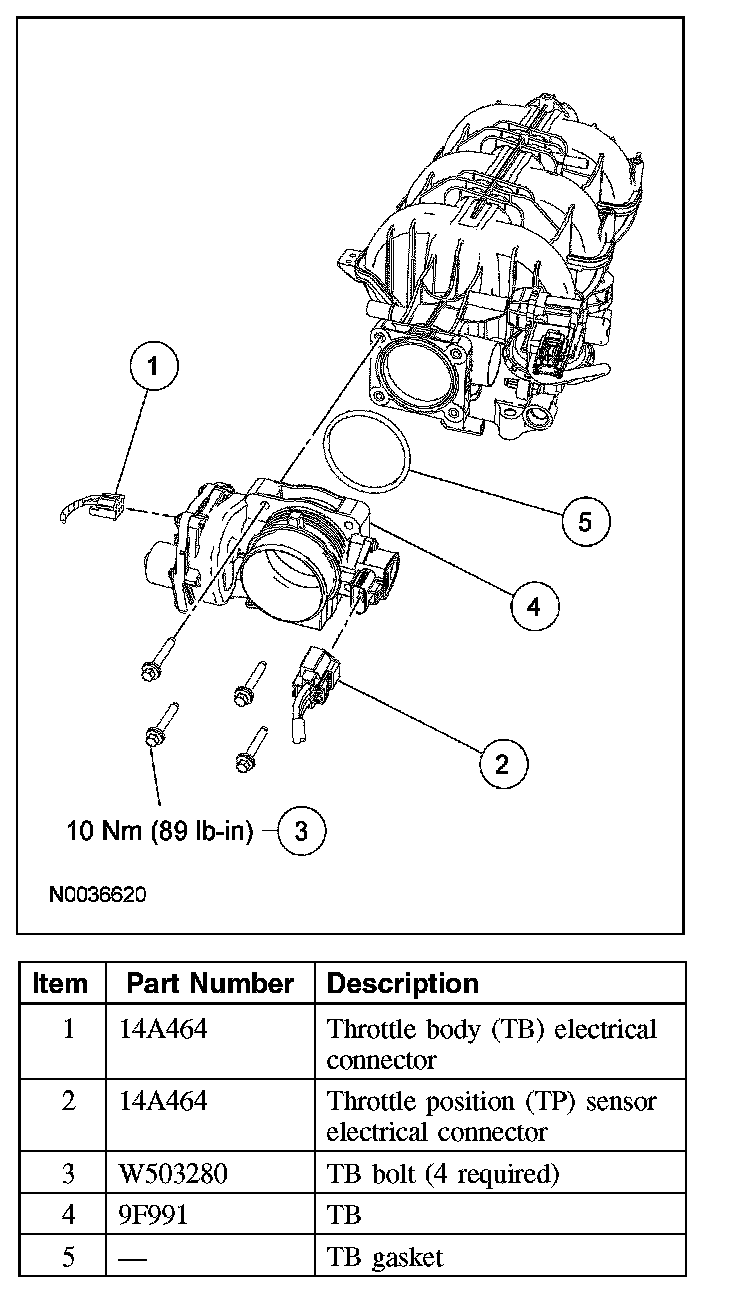 1

5

4

2

10 Nm (89 lb-in) 3

N0036620

| Item | Part Number | Description |
|---|---|---|
| 1 | 14A464 | Throttle body (TB) electrical connector |
| 2 | 14A464 | Throttle position (TP) sensor electrical connector |
| 3 | W503280 | TB bolt (4 required) |
| 4 | 9F991 | TB |
| 5 | — | TB gasket |