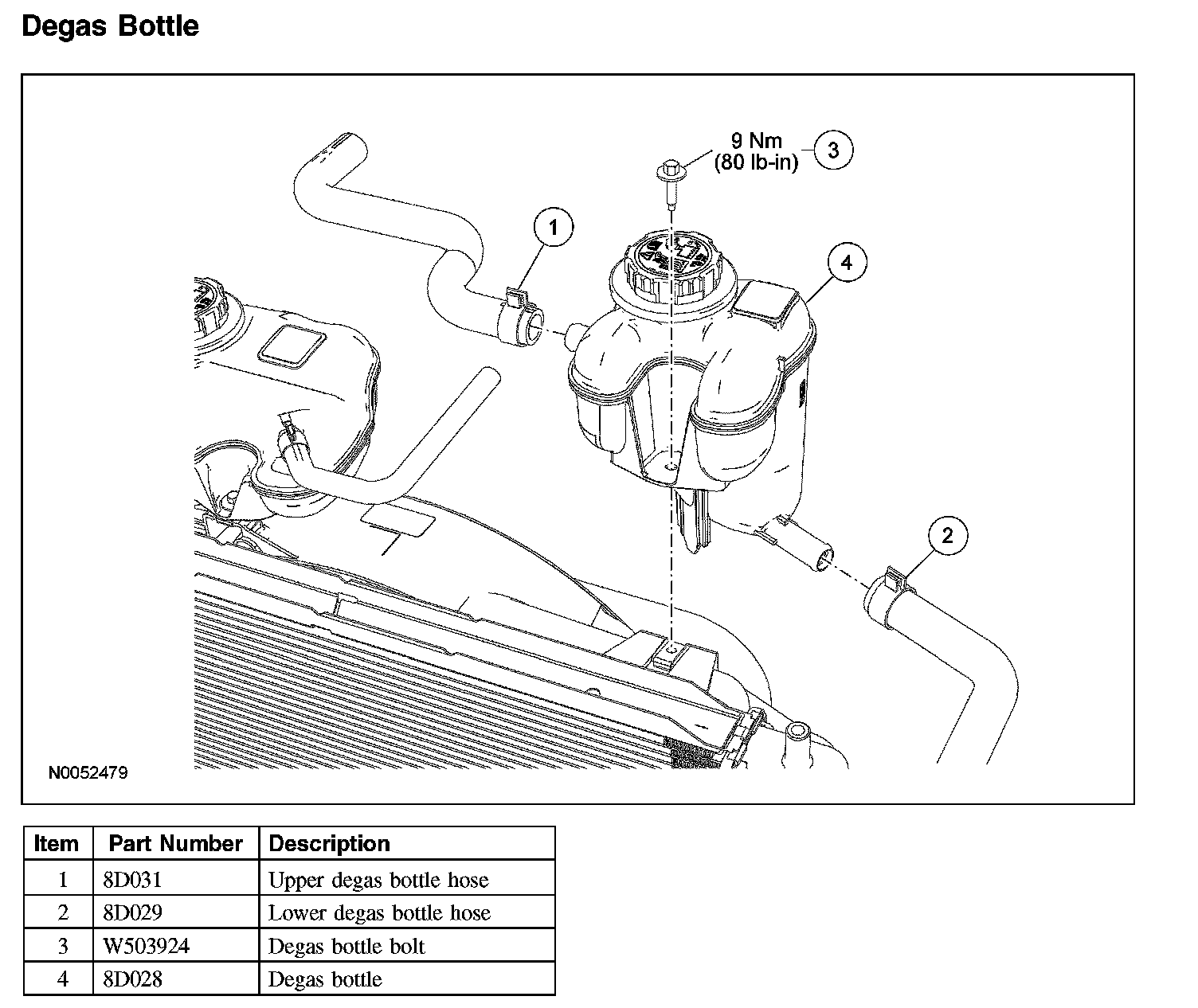 Degas Bottle

9 Nm (80 lb-in)
3
1
4
2
N0052479

| Item | Part Number | Description |
|---|---|---|
| 1 | 8D031 | Upper degas bottle hose |
| 2 | 8D029 | Lower degas bottle hose |
| 3 | W503924 | Degas bottle bolt |
| 4 | 8D028 | Degas bottle |