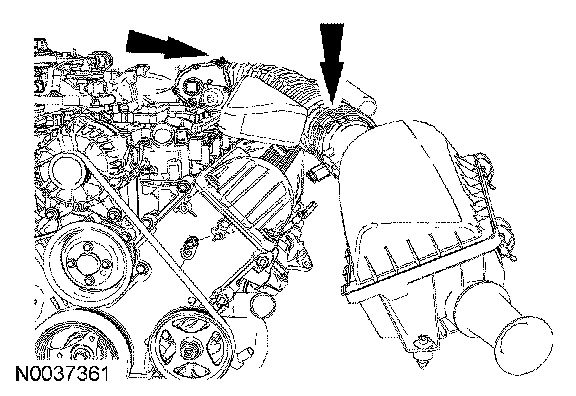 N0037361