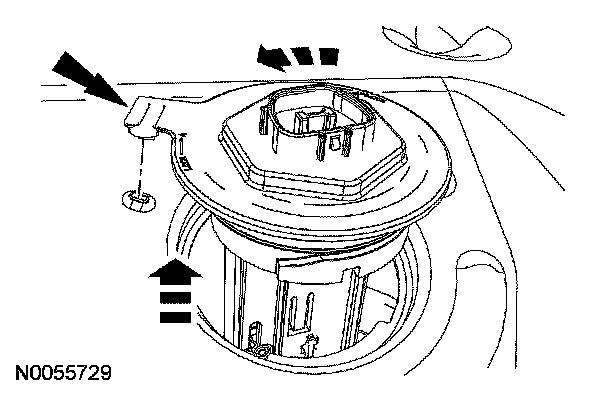 N0055729