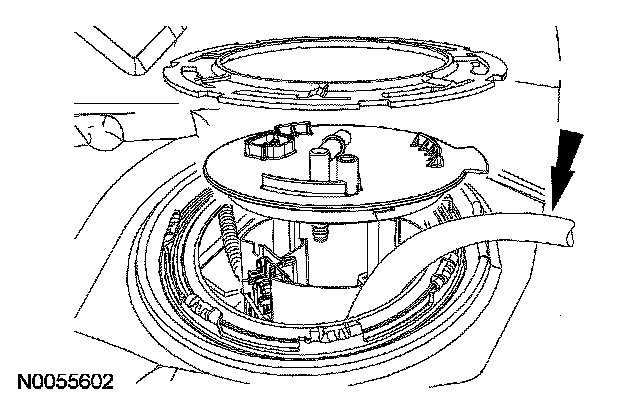 N0055602