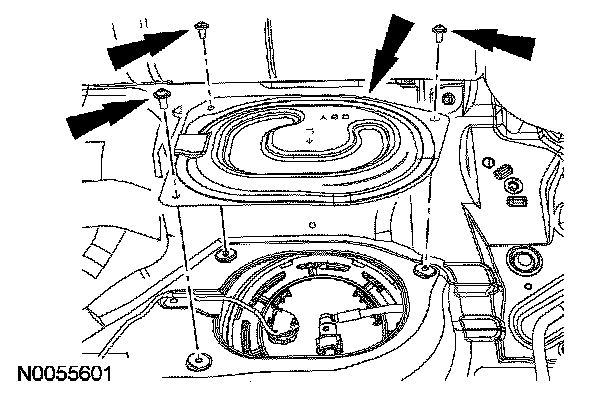 N0055601