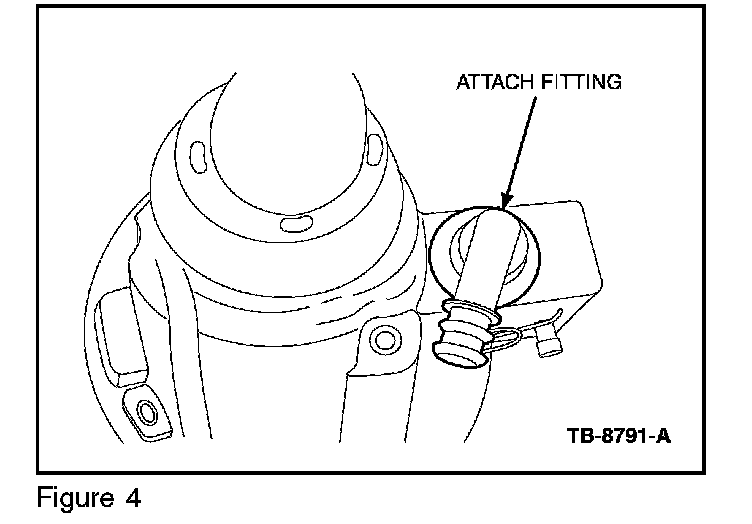 ATTACH FITTING

TB-8791-A

Figure 4