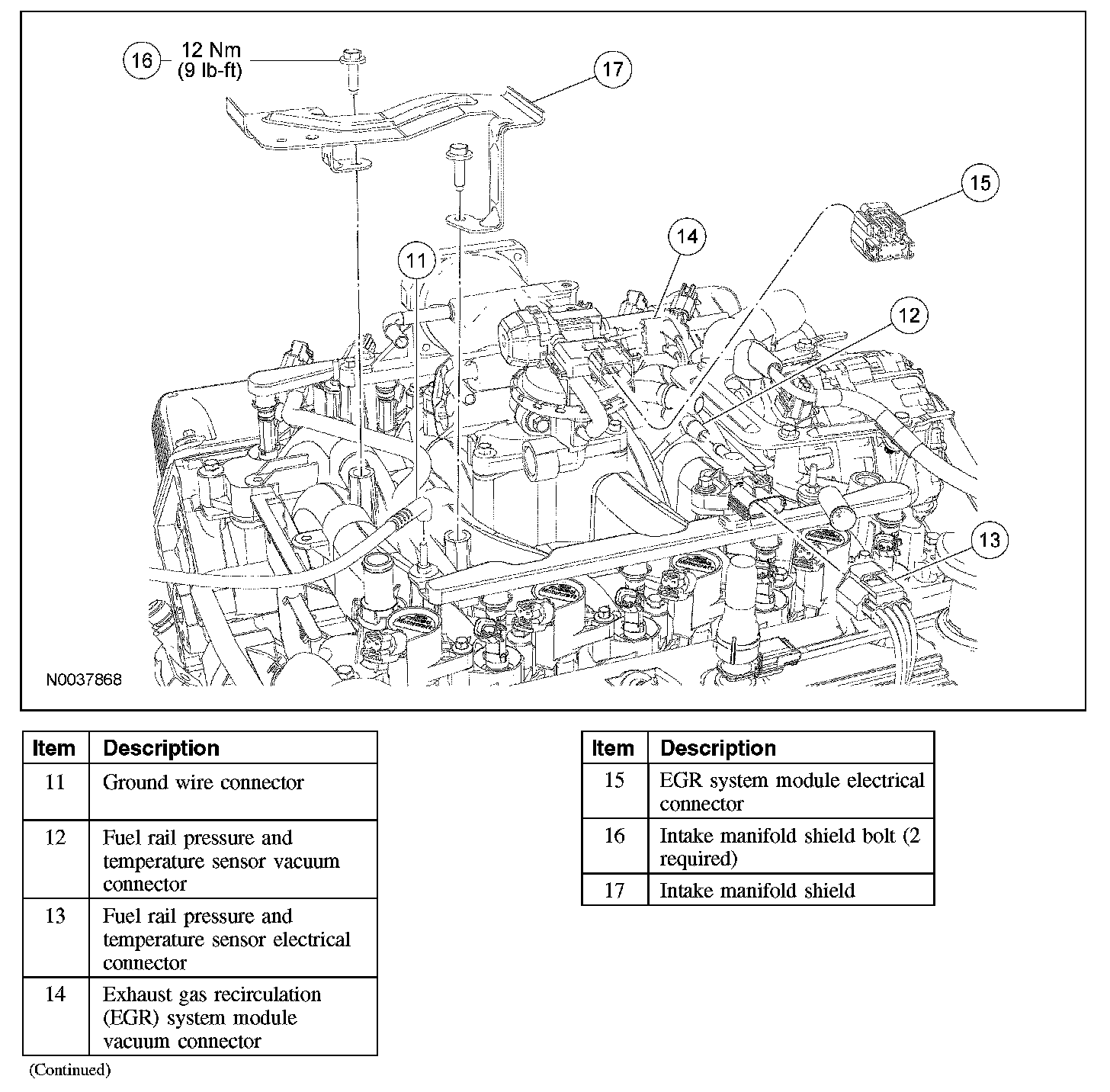 16 12 Nm (9 lb-ft)

17

15

14

11

12

13

N0037868

| Item | Description |
|---|---|
| 11 | Ground wire connector |
| 12 | Fuel rail pressure and temperature sensor vacuum connector |
| 13 | Fuel rail pressure and temperature sensor electrical connector |
| 14 | Exhaust gas recirculation (EGR) system module vacuum connector |

(Continued)

| Item | Description |
|---|---|
| 15 | EGR system module electrical connector |
| 16 | Intake manifold shield bolt (2 required) |
| 17 | Intake manifold shield |