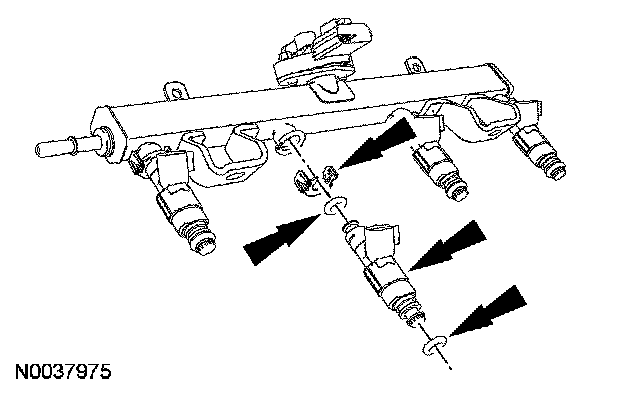 N0037975