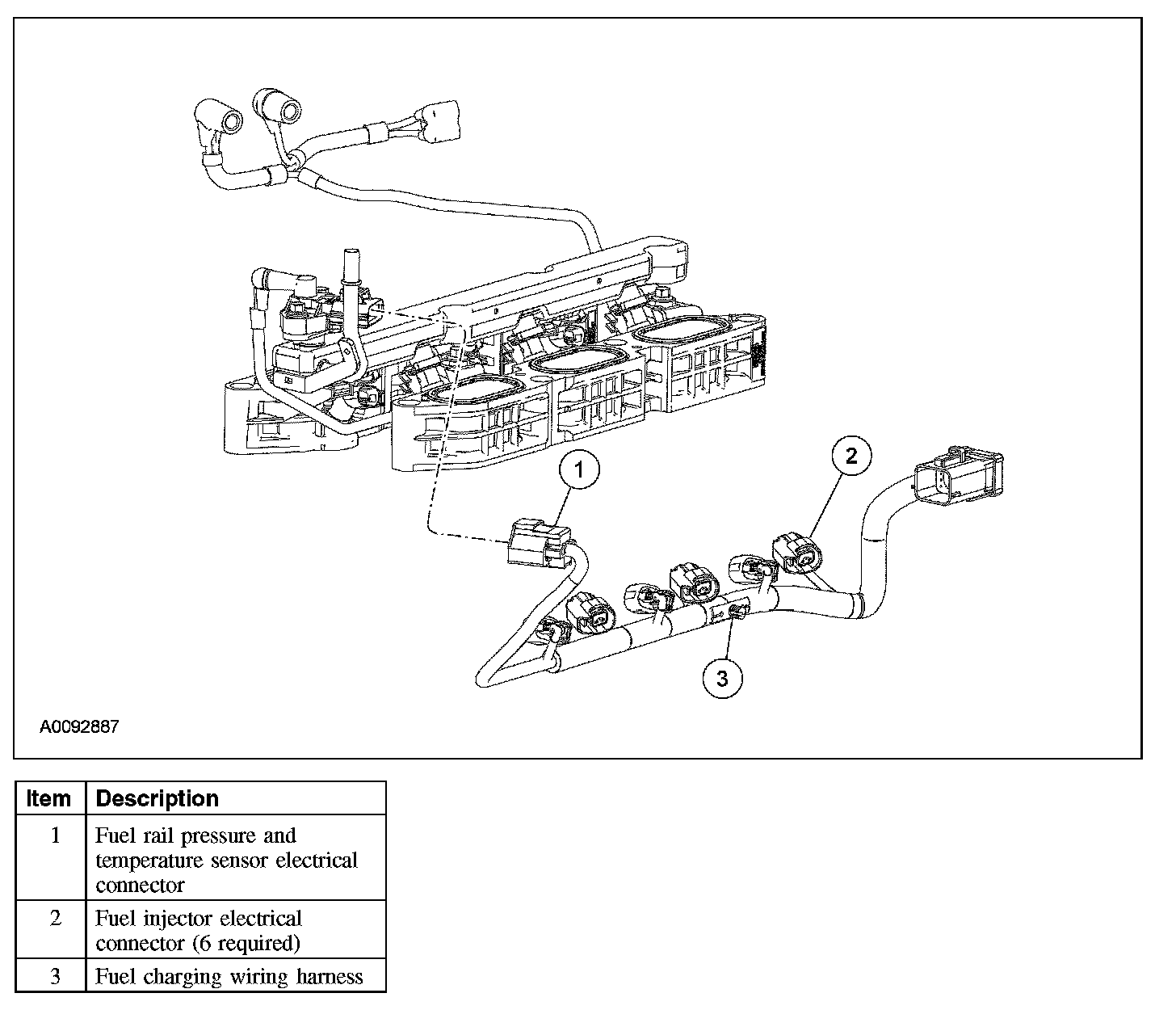 1

2

3

A0092887

| Item | Description |
|---|---|
| 1 | Fuel rail pressure and temperature sensor electrical connector |
| 2 | Fuel injector electrical connector (6 required) |
| 3 | Fuel charging wiring harness |