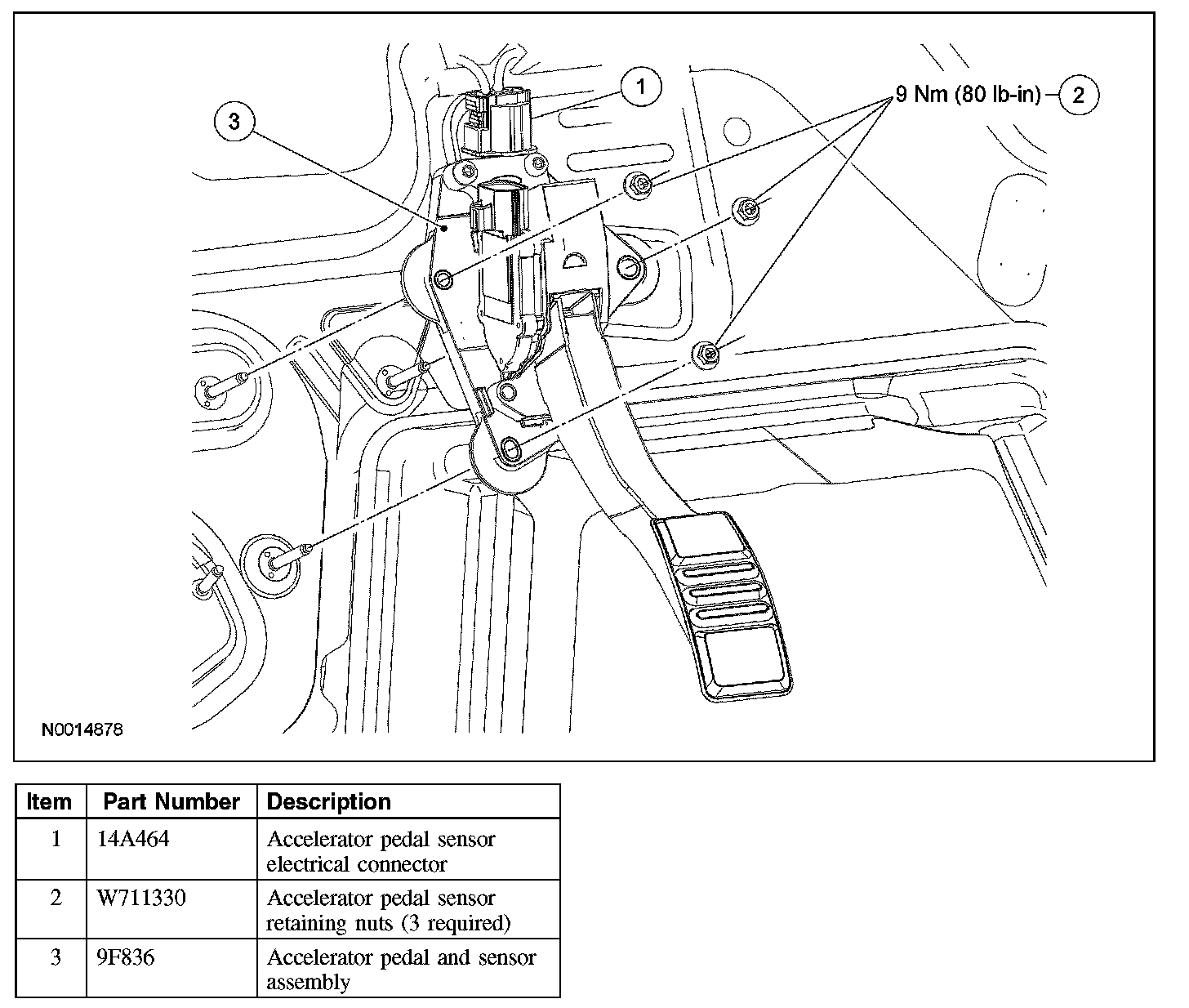 3

1

9 Nm (80 lb-in)

2

N0014878

| Item | Part Number | Description |
|---|---|---|
| 1 | 14A464 | Accelerator pedal sensor electrical connector |
| 2 | W711330 | Accelerator pedal sensor retaining nuts (3 required) |
| 3 | 9F836 | Accelerator pedal and sensor assembly |