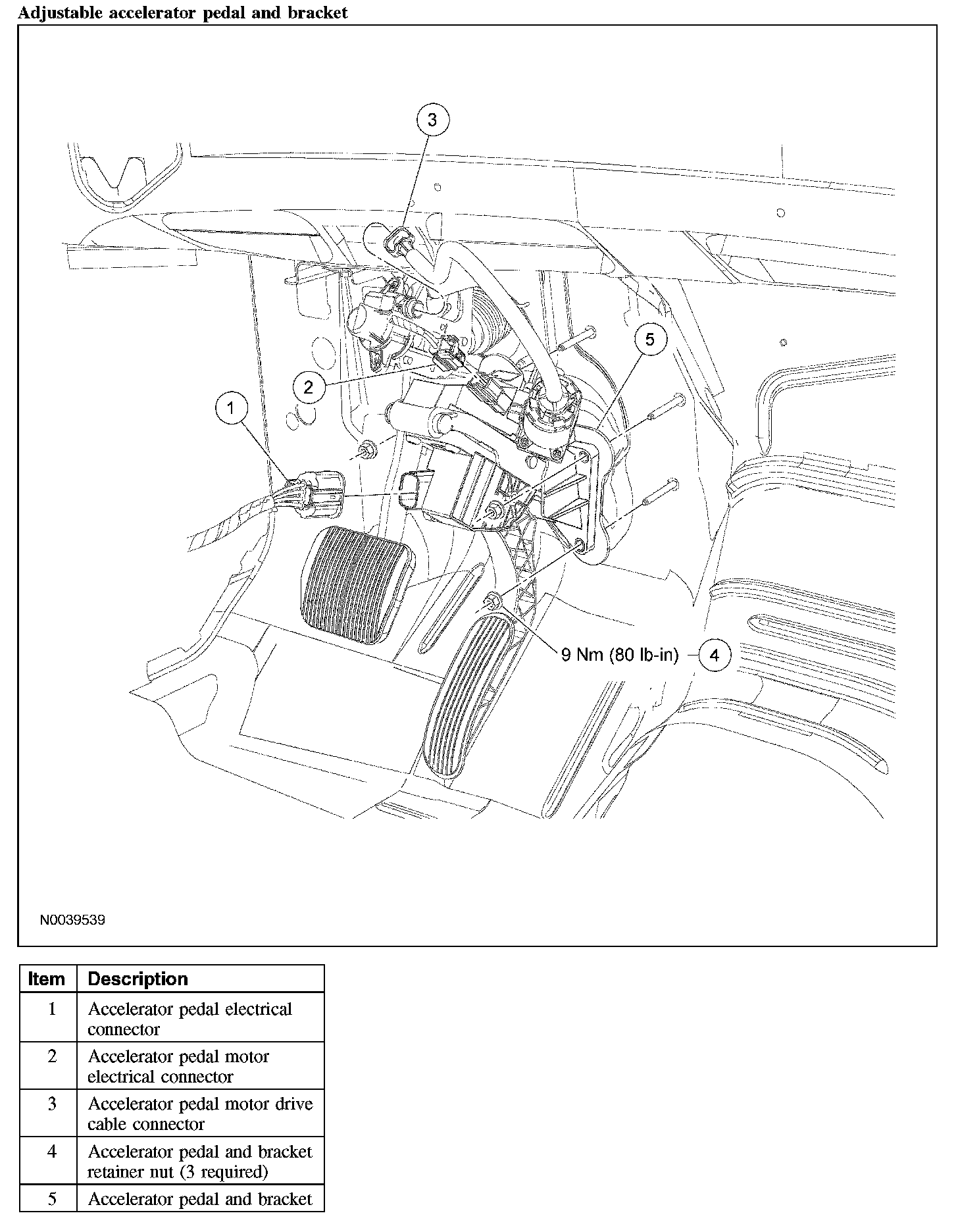 Adjustable accelerator pedal and bracket

3

5

2

1

9 Nm (80 lb-in)

4

N0039539

| Item | Description |
|---|---|
| 1 | Accelerator pedal electrical connector |
| 2 | Accelerator pedal motor electrical connector |
| 3 | Accelerator pedal motor drive cable connector |
| 4 | Accelerator pedal and bracket retainer nut (3 required) |
| 5 | Accelerator pedal and bracket |