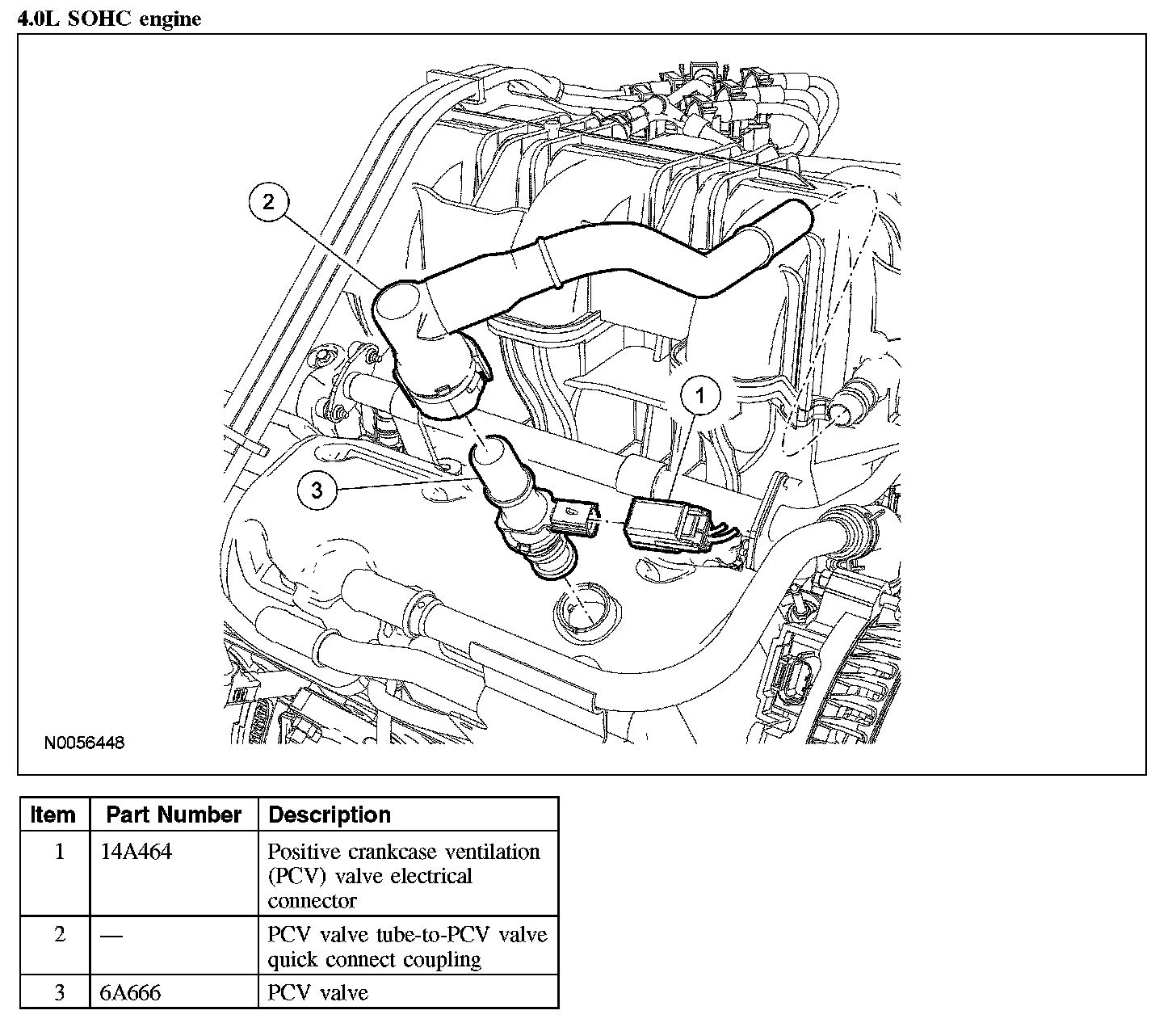 4.0L SOHC engine

2

1

3

N0056448

| Item | Part Number | Description |
|---|---|---|
| 1 | 14A464 | Positive crankcase ventilation (PCV) valve electrical connector |
| 2 | — | PCV valve tube-to-PCV valve quick connect coupling |
| 3 | 6A666 | PCV valve |