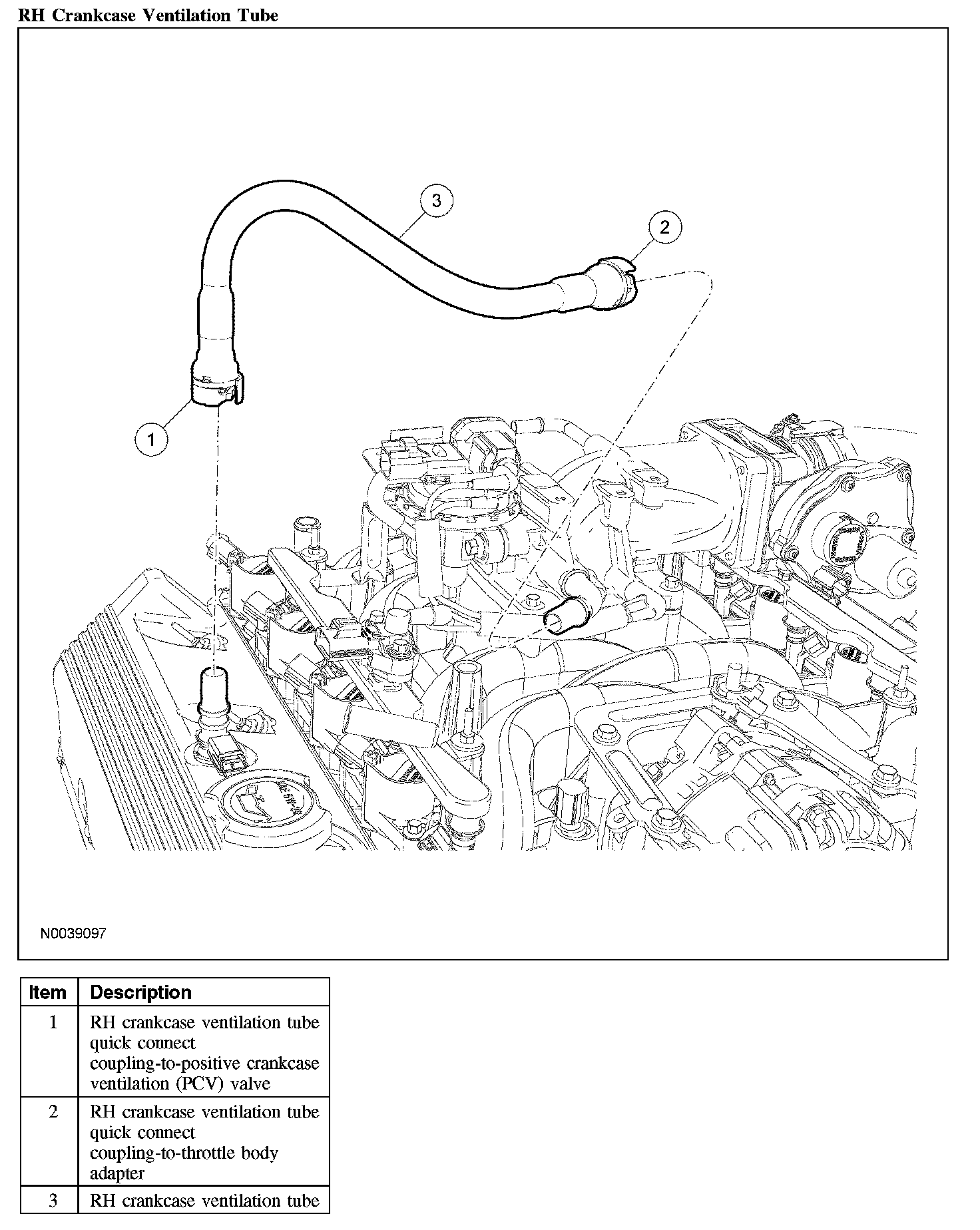 RH Crankcase Ventilation Tube

3

2

1

N0039097

| Item | Description |
|---|---|
| 1 | RH crankcase ventilation tube quick connect coupling-to-positive crankcase ventilation (PCV) valve |
| 2 | RH crankcase ventilation tube quick connect coupling-to-throttle body adapter |
| 3 | RH crankcase ventilation tube |