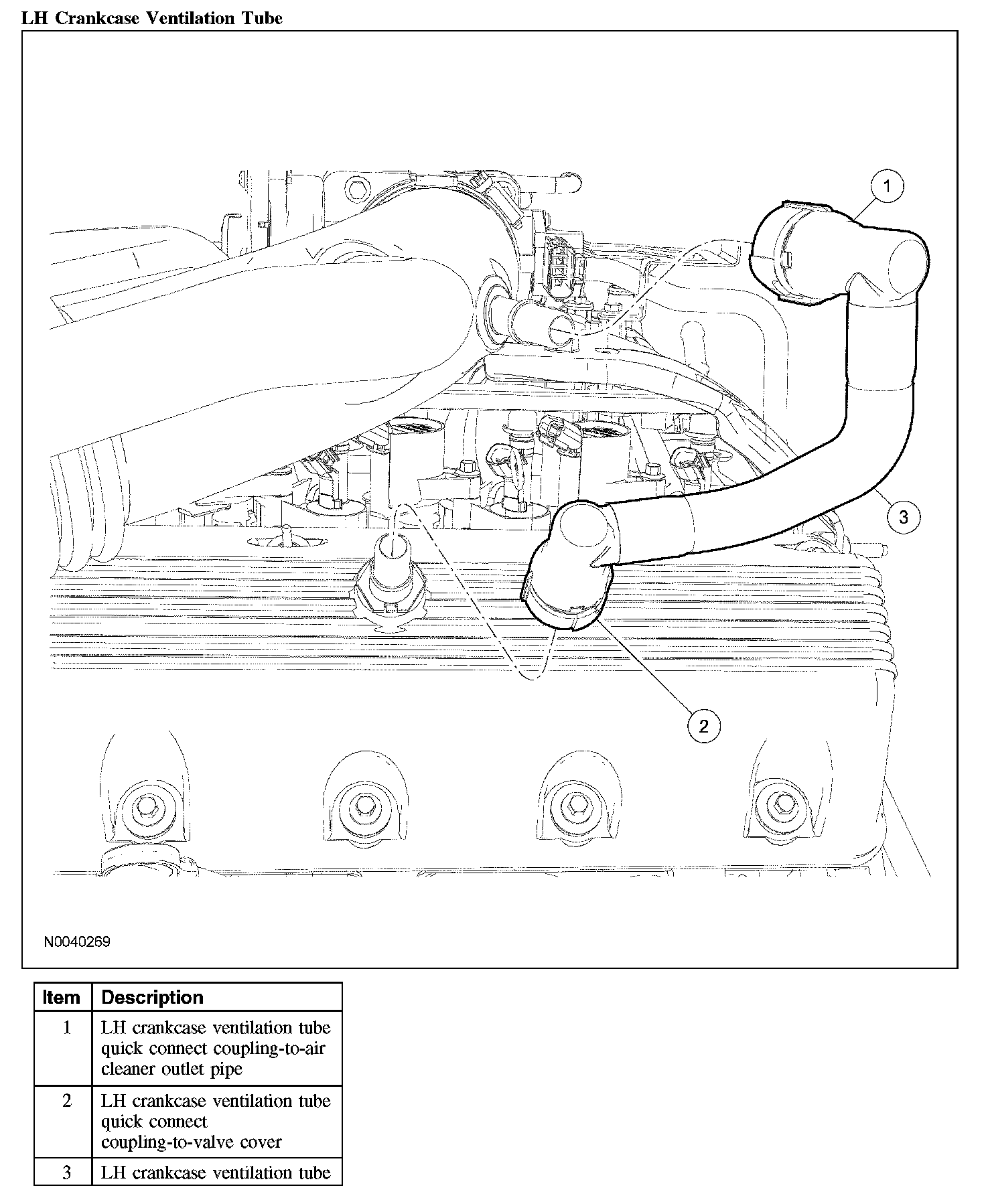 LH Crankcase Ventilation Tube

1

3

2

N0040269

| Item | Description |
|---|---|
| 1 | LH crankcase ventilation tube quick connect coupling-to-air cleaner outlet pipe |
| 2 | LH crankcase ventilation tube quick connect coupling-to-valve cover |
| 3 | LH crankcase ventilation tube |