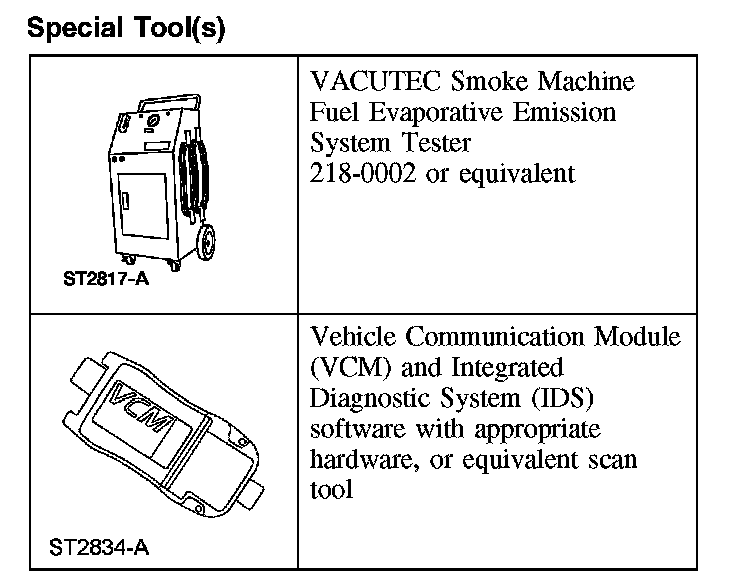 Special Tool(s)

| | |
|---|---|
| ST2817-A | VACUTEC Smoke Machine Fuel Evaporative Emission System Tester 218-0002 or equivalent |
| VCM ST2834-A | Vehicle Communication Module (VCM) and Integrated Diagnostic System (IDS) software with appropriate hardware, or equivalent scan tool |