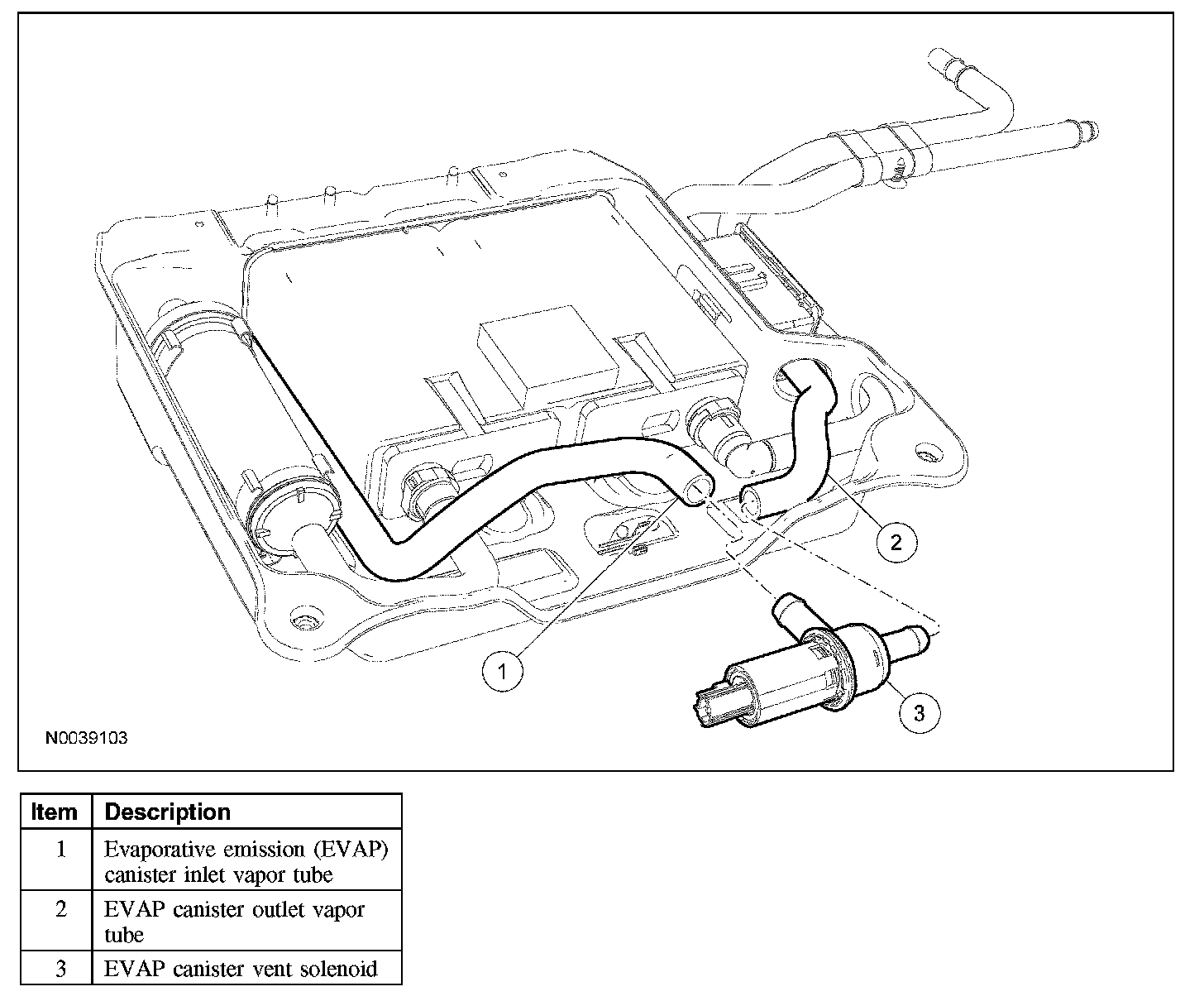 2

1

3

N0039103

| Item | Description |
|---|---|
| 1 | Evaporative emission (EVAP) canister inlet vapor tube |
| 2 | EVAP canister outlet vapor tube |
| 3 | EVAP canister vent solenoid |