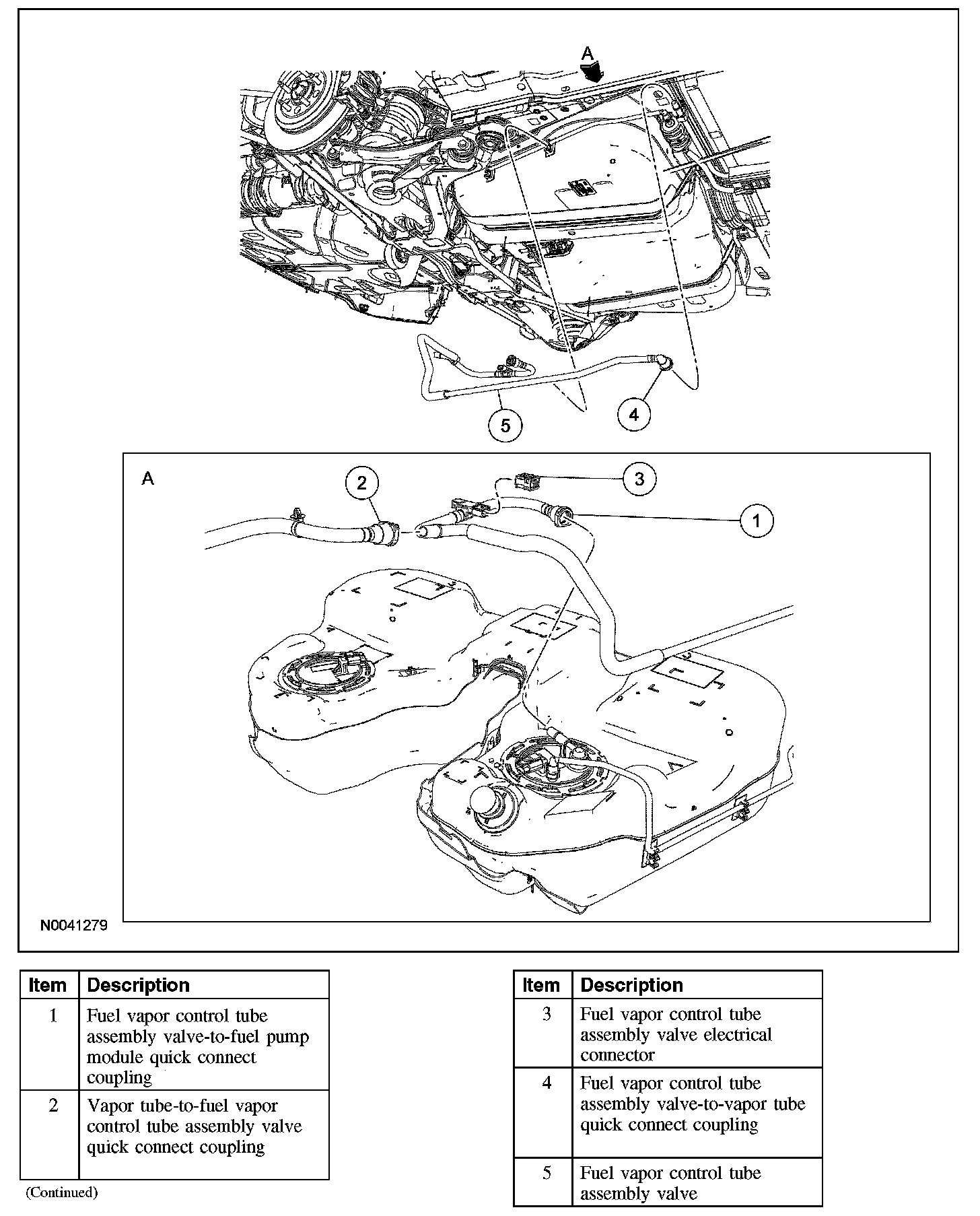 A

5

4

A

2

3

1

N0041279

| Item | Description |
|---|---|
| 1 | Fuel vapor control tube assembly valve-to-fuel pump module quick connect coupling |
| 2 | Vapor tube-to-fuel vapor control tube assembly valve quick connect coupling |

(Continued)

| Item | Description |
|---|---|
| 3 | Fuel vapor control tube assembly valve electrical connector |
| 4 | Fuel vapor control tube assembly valve-to-vapor tube quick connect coupling |
| 5 | Fuel vapor control tube assembly valve |