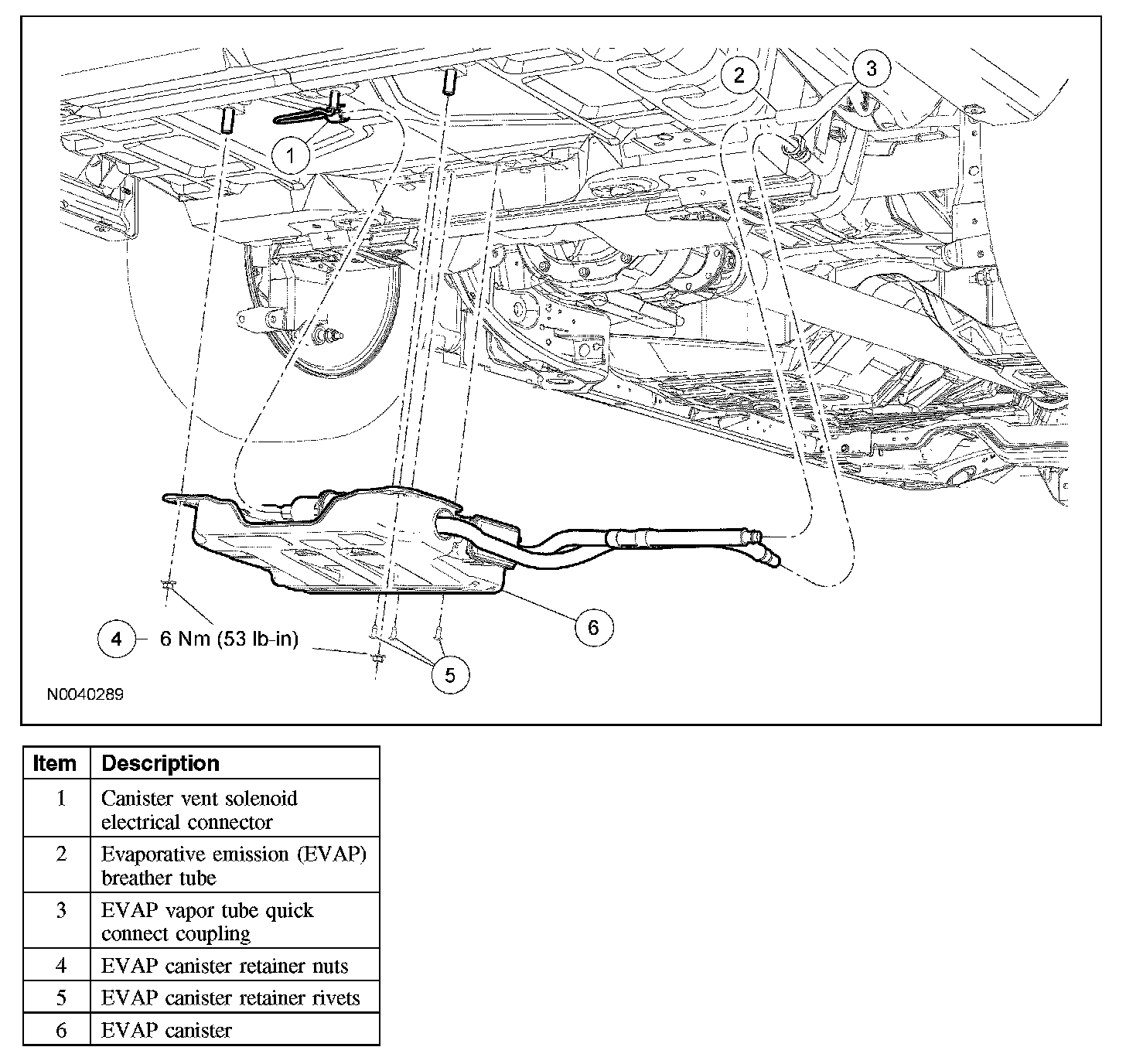 2
3
1
4 6 Nm (53 lb-in)
6
5
N0040289

| Item | Description |
|---|---|
| 1 | Canister vent solenoid electrical connector |
| 2 | Evaporative emission (EVAP) breather tube |
| 3 | EVAP vapor tube quick connect coupling |
| 4 | EVAP canister retainer nuts |
| 5 | EVAP canister retainer rivets |
| 6 | EVAP canister |