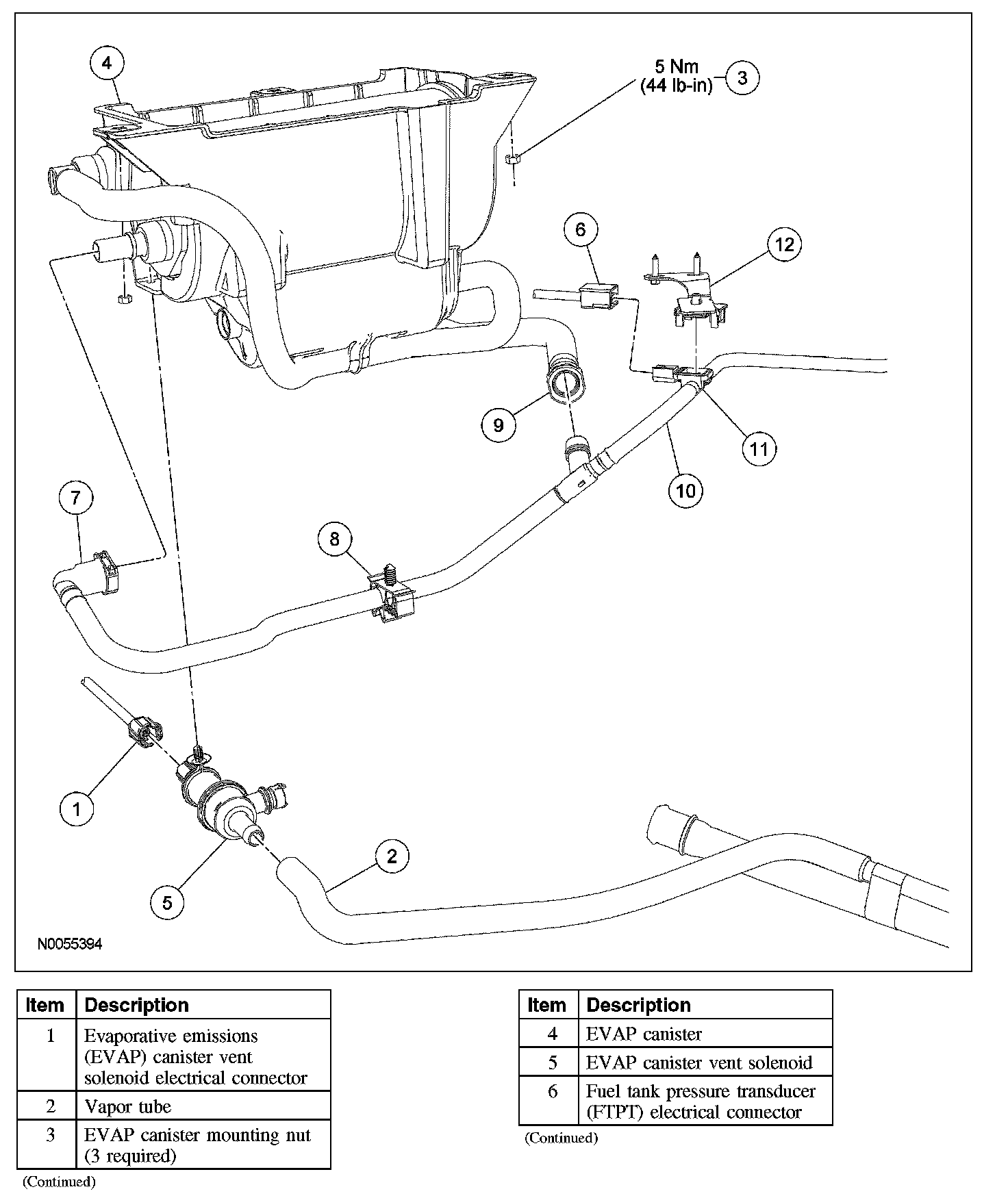 4

5 Nm
(44 lb-in)

3

6

12

9

11

10

7

8

1

2

5

N0055394

| Item | Description |
|---|---|
| 1 | Evaporative emissions (EVAP) canister vent solenoid electrical connector |
| 2 | Vapor tube |
| 3 | EVAP canister mounting nut (3 required) |

(Continued)

| Item | Description |
|---|---|
| 4 | EVAP canister |
| 5 | EVAP canister vent solenoid |
| 6 | Fuel tank pressure transducer (FTPT) electrical connector |

(Continued)