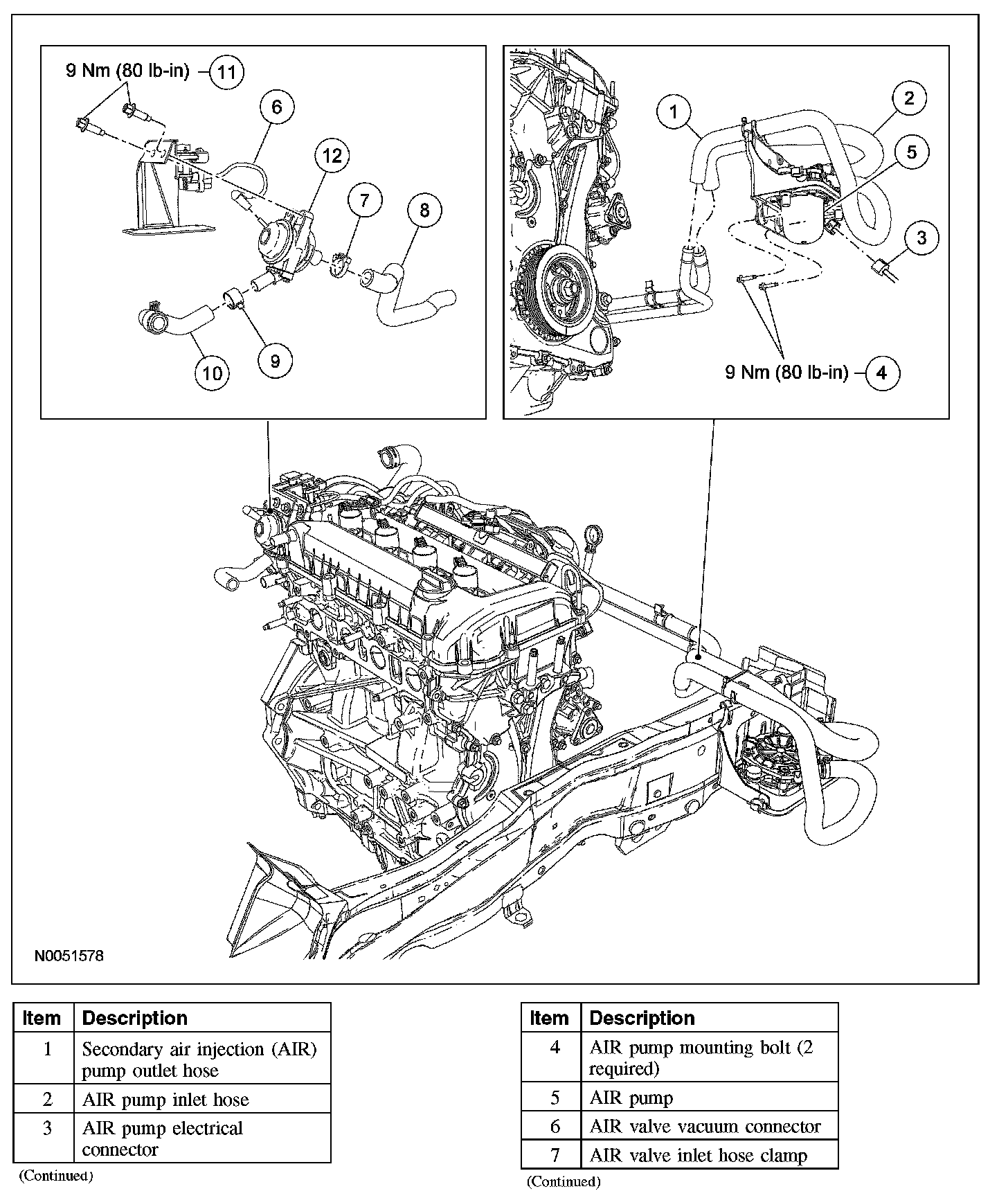 9 Nm (80 lb-in) 11
6
12
7
8
9
10
1
2
5
3
9 Nm (80 lb-in) 4
N0051578

| Item | Description |
|---|---|
| 1 | Secondary air injection (AIR) pump outlet hose |
| 2 | AIR pump inlet hose |
| 3 | AIR pump electrical connector |

(Continued)

| Item | Description |
|---|---|
| 4 | AIR pump mounting bolt (2 required) |
| 5 | AIR pump |
| 6 | AIR valve vacuum connector |
| 7 | AIR valve inlet hose clamp |

(Continued)