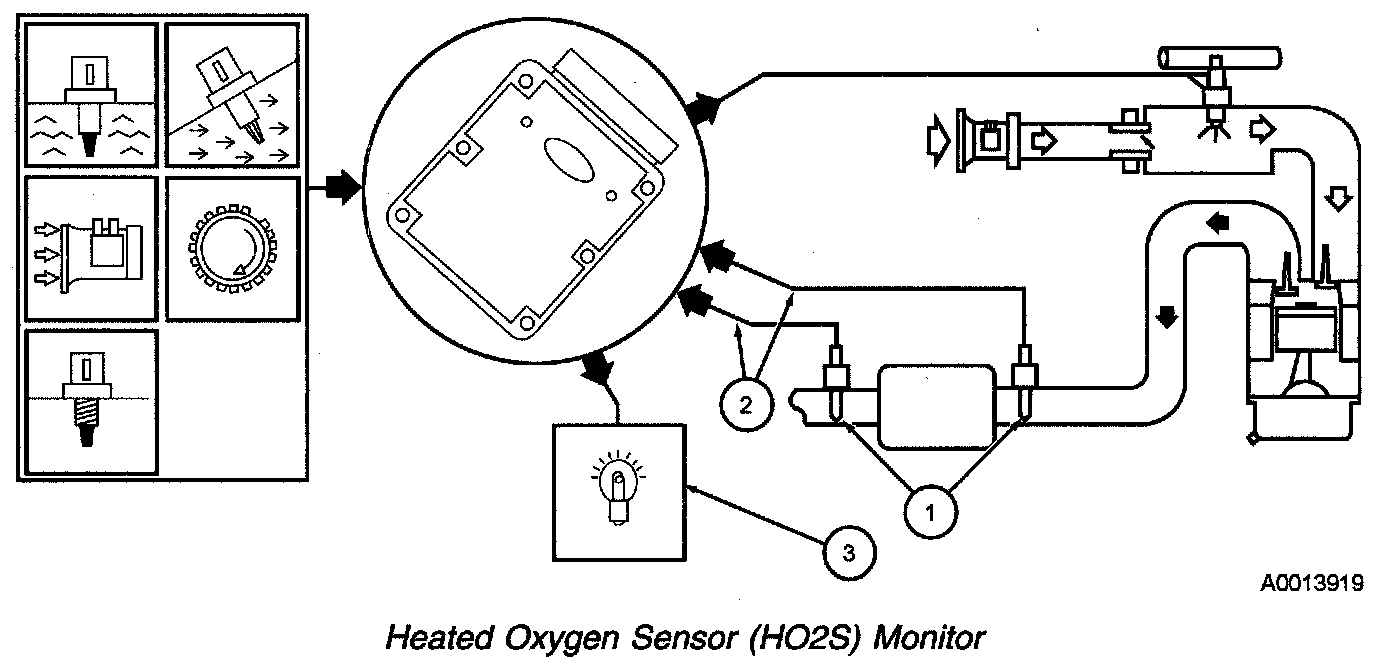 2

1

3

A0013919

Heated Oxygen Sensor (HO2S) Monitor