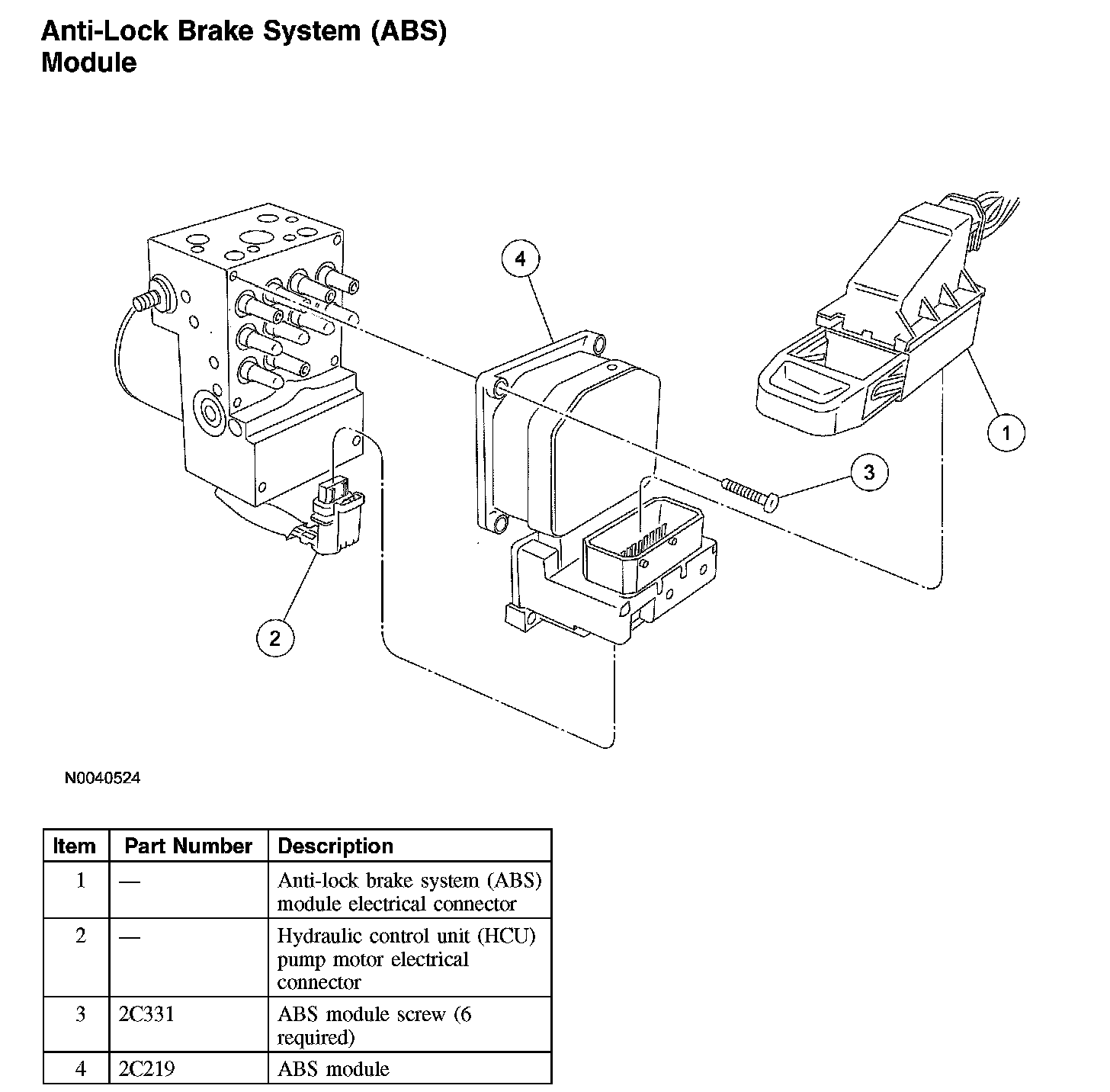 Anti-Lock Brake System (ABS) Module

4

1

3

2

N0040524

| Item | Part Number | Description |
|---|---|---|
| 1 | — | Anti-lock brake system (ABS) module electrical connector |
| 2 | — | Hydraulic control unit (HCU) pump motor electrical connector |
| 3 | 2C331 | ABS module screw (6 required) |
| 4 | 2C219 | ABS module |