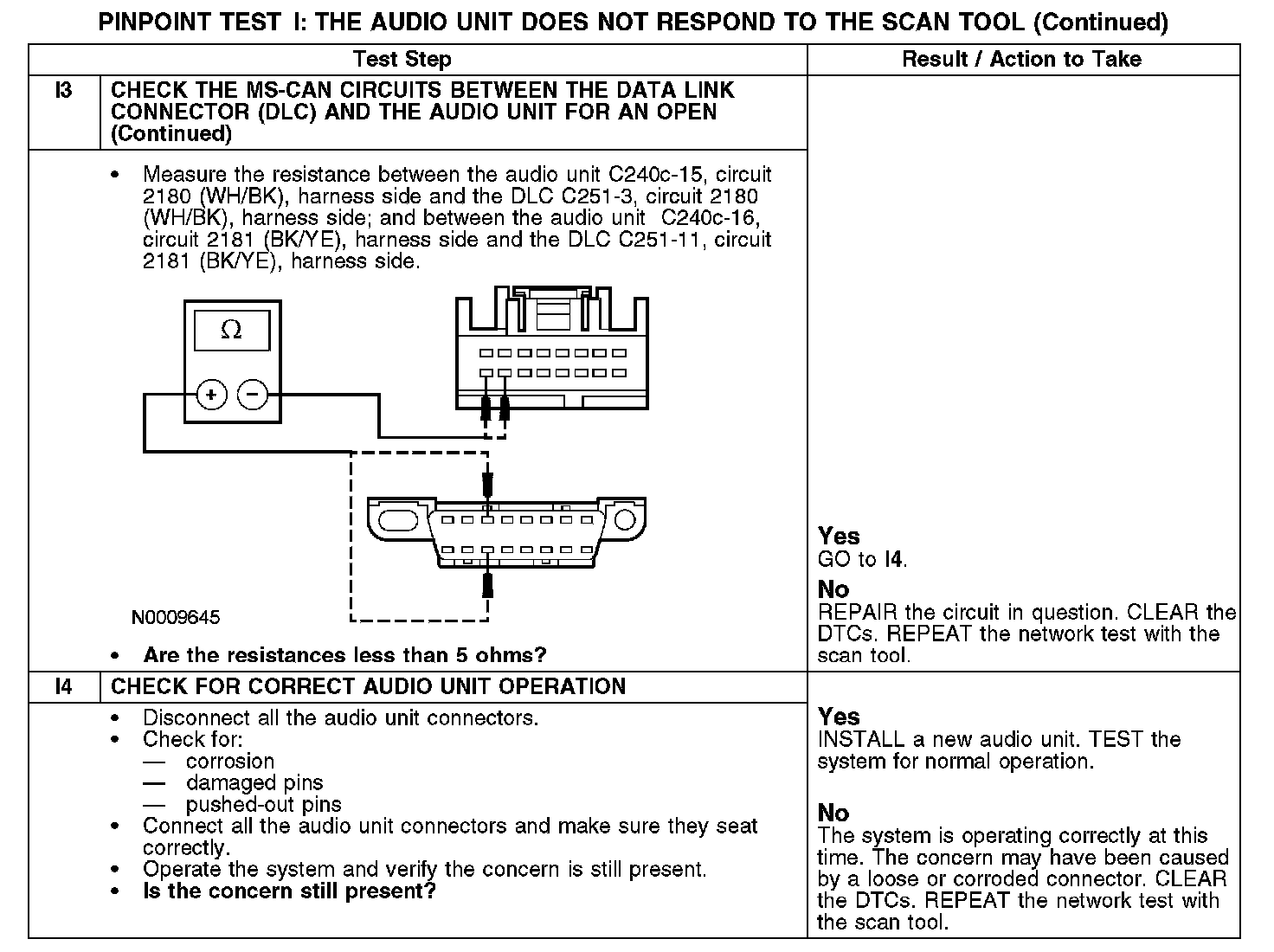 PINPOINT TEST I: THE AUDIO UNIT DOES NOT RESPOND TO THE SCAN TOOL (Continued)

| Test Step | | Result / Action to Take |
|---|---|---|
| I3 | CHECK THE MS-CAN CIRCUITS BETWEEN THE DATA LINK CONNECTOR (DLC) AND THE AUDIO UNIT FOR AN OPEN (Continued) | |
| | • Measure the resistance between the audio unit C240c-15, circuit 2180 (WH/BK), harness side and the DLC C251-3, circuit 2180 (WH/BK), harness side; and between the audio unit C240c-16, circuit 2181 (BK/YE), harness side and the DLC C251-11, circuit 2181 (BK/YE), harness side. $\Omega$ + − N0009645 • Are the resistances less than 5 ohms? | Yes GO to I4. No REPAIR the circuit in question. CLEAR the DTCs. REPEAT the network test with the scan tool. |
| I4 | CHECK FOR CORRECT AUDIO UNIT OPERATION | |
| | • Disconnect all the audio unit connectors. • Check for: — corrosion — damaged pins — pushed-out pins • Connect all the audio unit connectors and make sure they seat correctly. • Operate the system and verify the concern is still present. • Is the concern still present? | Yes INSTALL a new audio unit. TEST the system for normal operation. No The system is operating correctly at this time. The concern may have been caused by a loose or corroded connector. CLEAR the DTCs. REPEAT the network test with the scan tool. |