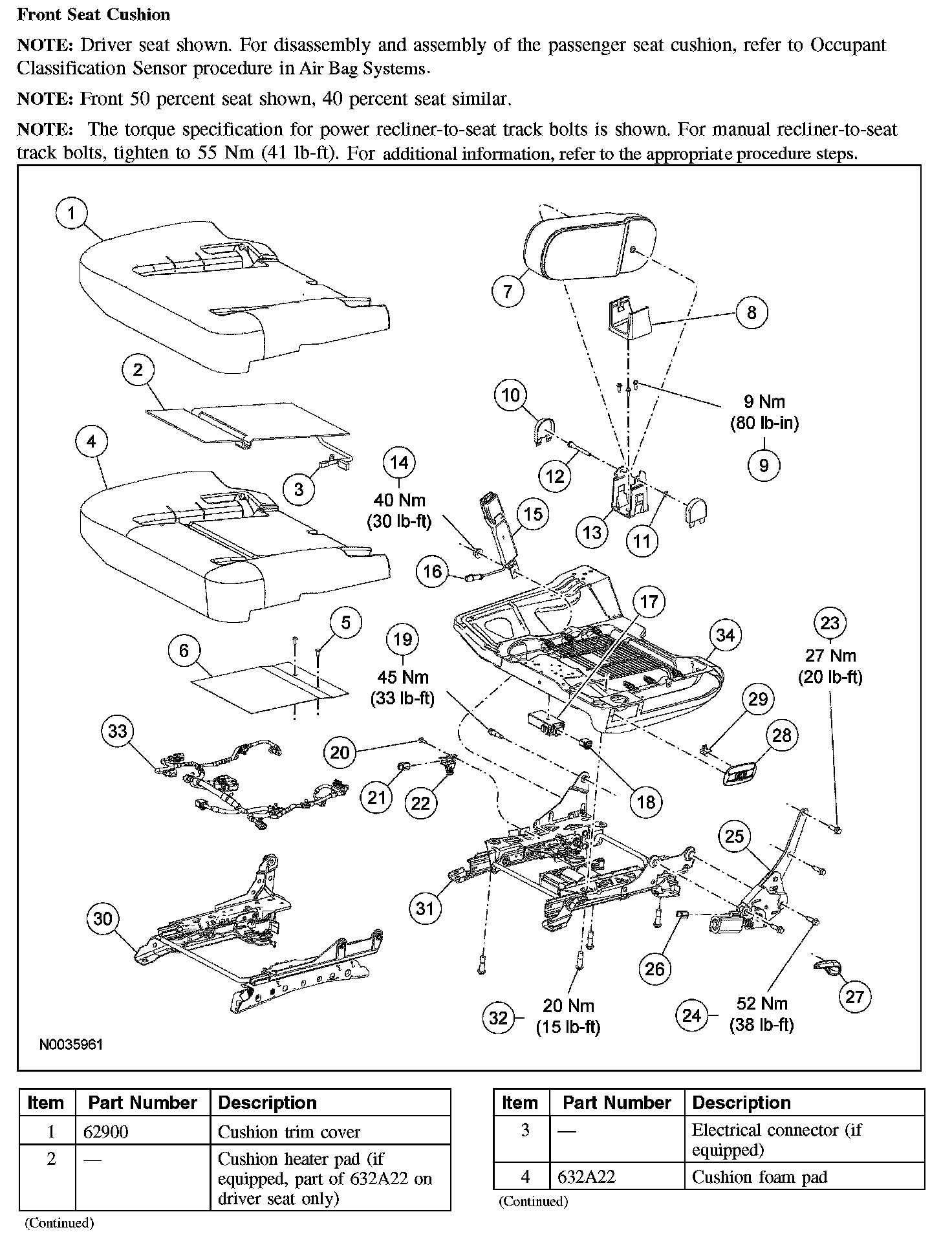 Front Seat Cushion

NOTE: Driver seat shown. For disassembly and assembly of the passenger seat cushion, refer to Occupant Classification Sensor procedure in Air Bag Systems.

NOTE: Front 50 percent seat shown, 40 percent seat similar.

NOTE: The torque specification for power recliner-to-seat track bolts is shown. For manual recliner-to-seat track bolts, tighten to 55 Nm (41 lb-ft). For additional information, refer to the appropriate procedure steps.

1
2
3
4
5
6
7
8
9 Nm
(80 lb-in)
9
10
11
12
13
14
40 Nm
(30 lb-ft)
15
16
17
18
19
45 Nm
(33 lb-ft)
20
21
22
23
27 Nm
(20 lb-ft)
24
52 Nm
(38 lb-ft)
25
26
27
28
29
30
31
32
20 Nm
(15 lb-ft)
33
34
N0035961

| Item | Part Number | Description |
|---|---|---|
| 1 | 62900 | Cushion trim cover |
| 2 | — | Cushion heater pad (if equipped, part of 632A22 on driver seat only) |

(Continued)

| Item | Part Number | Description |
|---|---|---|
| 3 | — | Electrical connector (if equipped) |
| 4 | 632A22 | Cushion foam pad |

(Continued)