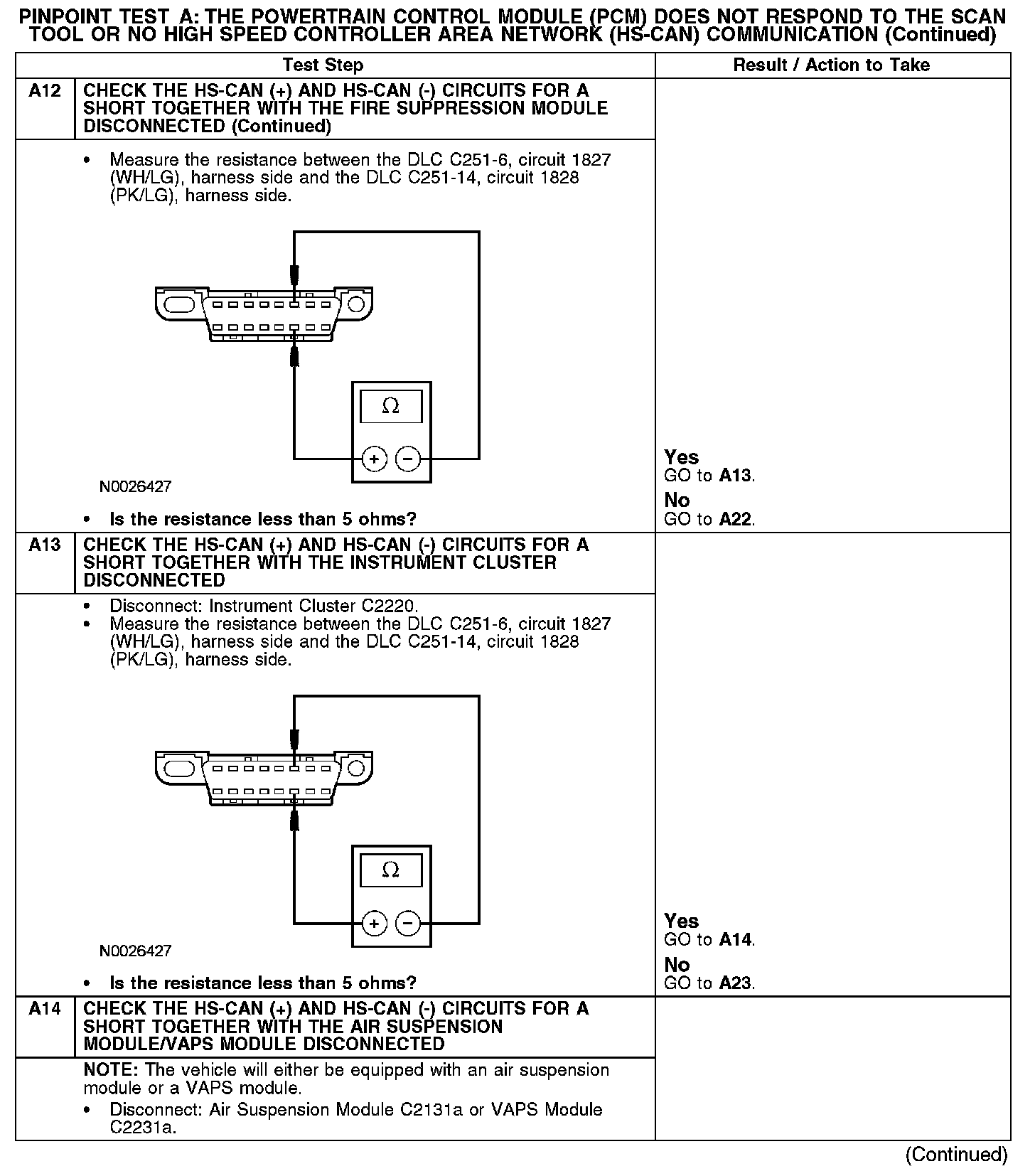 PINPOINT TEST A: THE POWERTRAIN CONTROL MODULE (PCM) DOES NOT RESPOND TO THE SCAN TOOL OR NO HIGH SPEED CONTROLLER AREA NETWORK (HS-CAN) COMMUNICATION (Continued)

| Test Step | | Result / Action to Take |
|---|---|---|
| A12 | CHECK THE HS-CAN (+) AND HS-CAN (-) CIRCUITS FOR A SHORT TOGETHER WITH THE FIRE SUPPRESSION MODULE DISCONNECTED (Continued) | |
| | • Measure the resistance between the DLC C251-6, circuit 1827 (WH/LG), harness side and the DLC C251-14, circuit 1828 (PK/LG), harness side. $\Omega$ + − N0026427 • Is the resistance less than 5 ohms? | Yes GO to A13. No GO to A22. |
| A13 | CHECK THE HS-CAN (+) AND HS-CAN (-) CIRCUITS FOR A SHORT TOGETHER WITH THE INSTRUMENT CLUSTER DISCONNECTED | |
| | • Disconnect: Instrument Cluster C2220. • Measure the resistance between the DLC C251-6, circuit 1827 (WH/LG), harness side and the DLC C251-14, circuit 1828 (PK/LG), harness side. $\Omega$ + − N0026427 • Is the resistance less than 5 ohms? | Yes GO to A14. No GO to A23. |
| A14 | CHECK THE HS-CAN (+) AND HS-CAN (-) CIRCUITS FOR A SHORT TOGETHER WITH THE AIR SUSPENSION MODULE/VAPS MODULE DISCONNECTED | |
| | NOTE: The vehicle will either be equipped with an air suspension module or a VAPS module. • Disconnect: Air Suspension Module C2131a or VAPS Module C2231a. | |

(Continued)