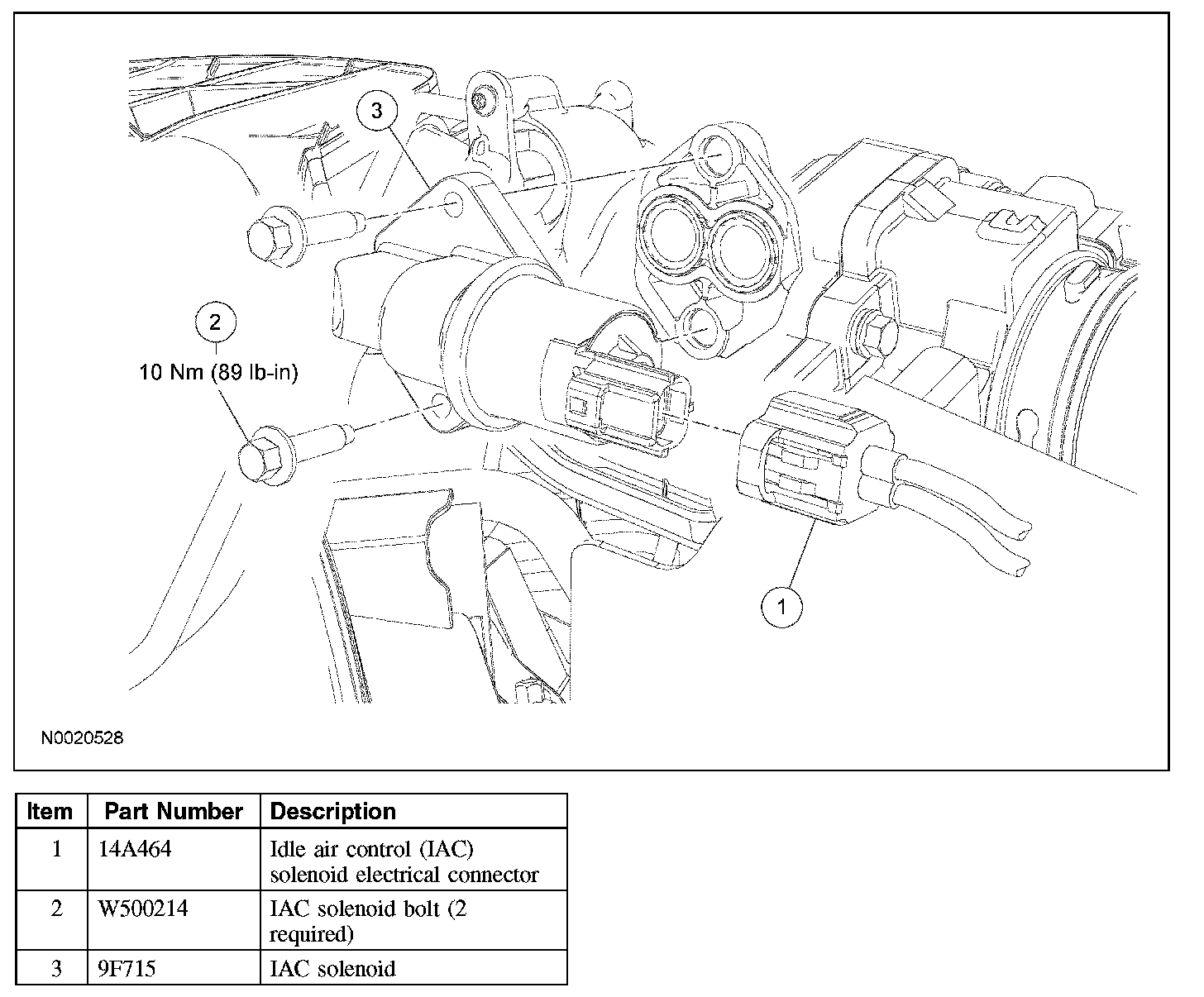 3

2

10 Nm (89 lb-in)

1

N0020528

| Item | Part Number | Description |
|---|---|---|
| 1 | 14A464 | Idle air control (IAC) solenoid electrical connector |
| 2 | W500214 | IAC solenoid bolt (2 required) |
| 3 | 9F715 | IAC solenoid |