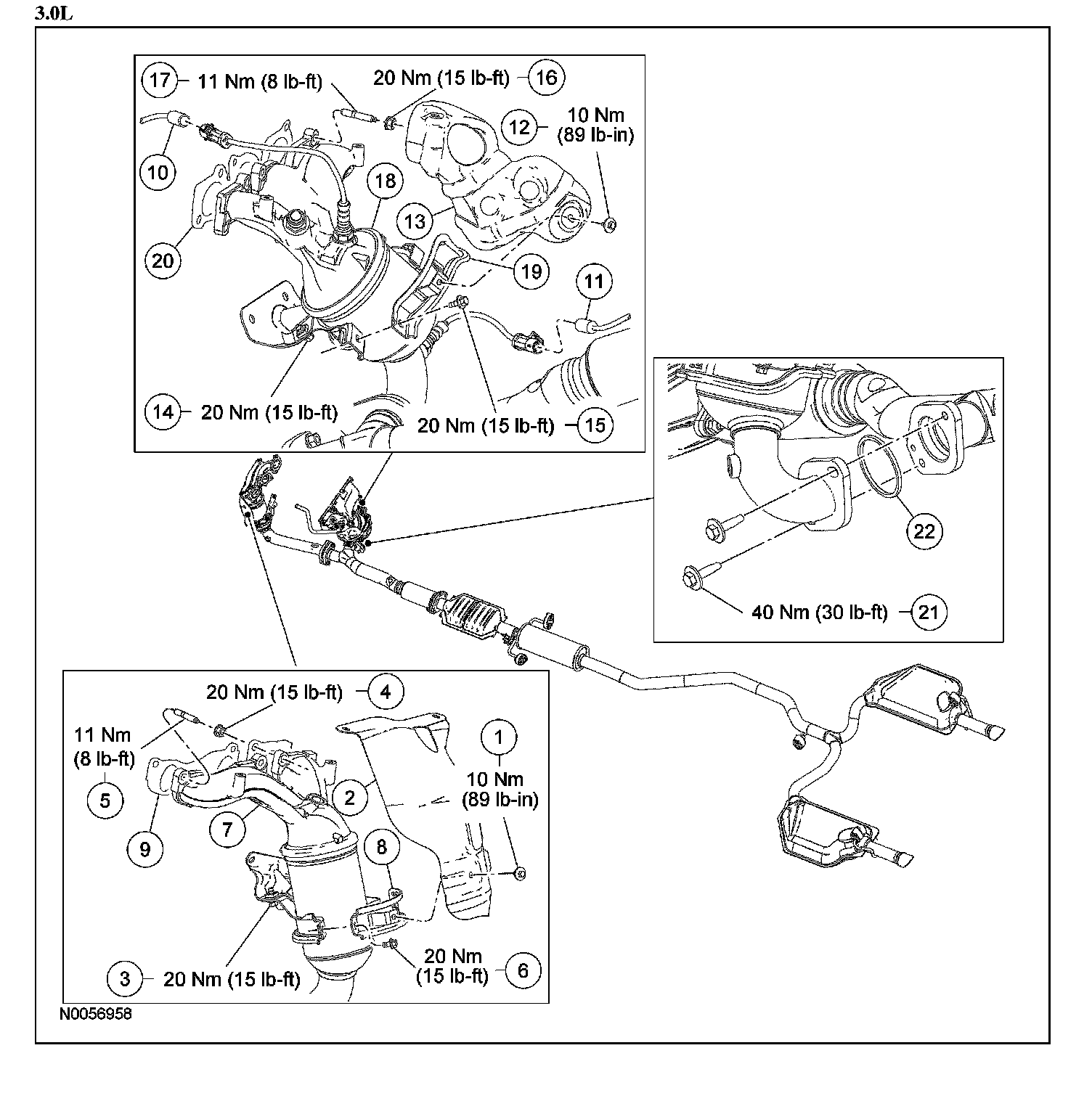 3.0L

17 11 Nm (8 lb-ft)
20 Nm (15 lb-ft) 16
12 10 Nm (89 lb-in)
10
18
13
20
19
11
14 20 Nm (15 lb-ft)
20 Nm (15 lb-ft) 15

22
40 Nm (30 lb-ft) 21

20 Nm (15 lb-ft) 4
11 Nm (8 lb-ft) 5
1
10 Nm (89 lb-in)
2
9
7
8
3 20 Nm (15 lb-ft)
20 Nm (15 lb-ft) 6
N0056958