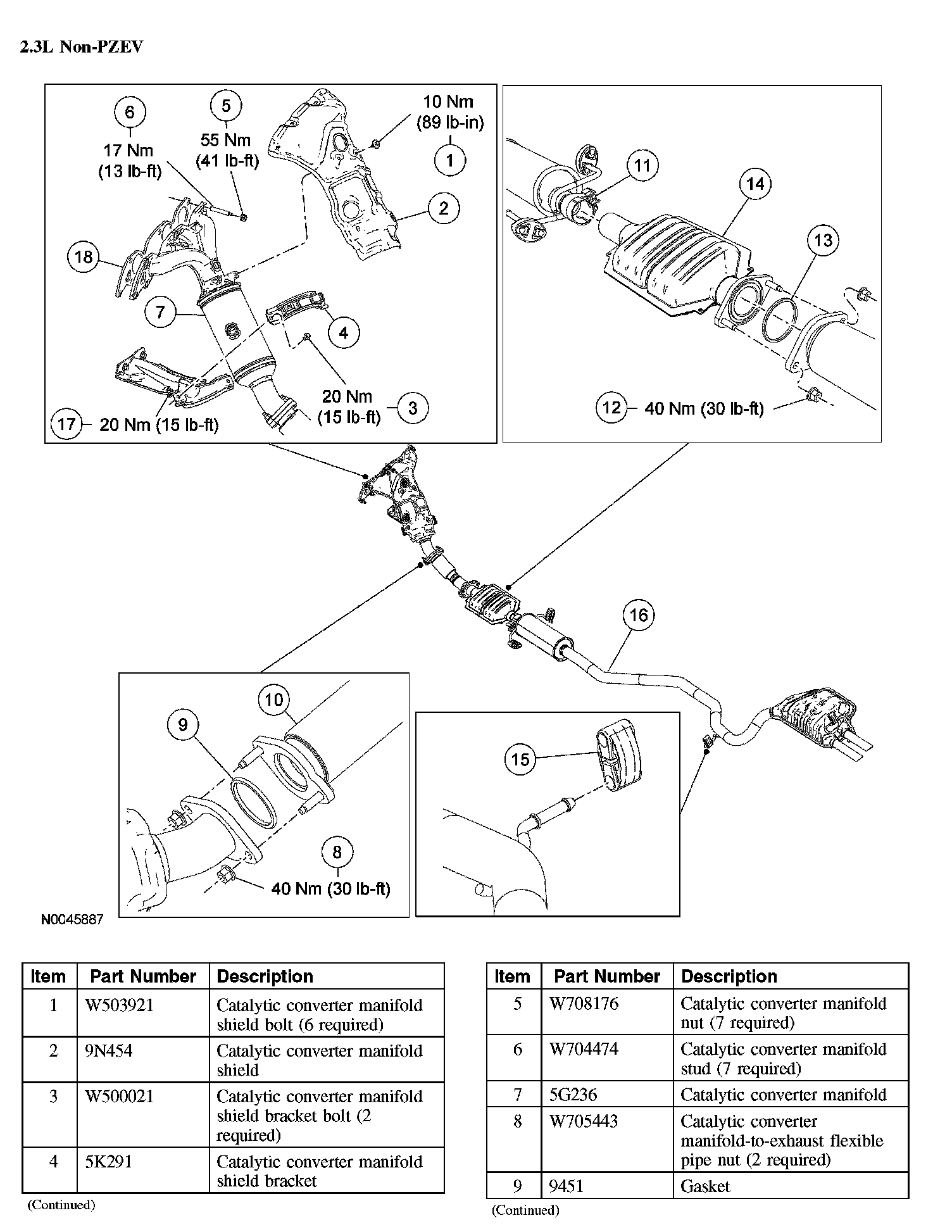 2.3L Non-PZEV

6
17 Nm
(13 lb-ft)

5
55 Nm
(41 lb-ft)

10 Nm
(89 lb-in)
1

2

18

7

4

20 Nm
(15 lb-ft)
3

17 20 Nm (15 lb-ft)

11

14

13

12 40 Nm (30 lb-ft)

16

10

9

8
40 Nm (30 lb-ft)

15

N0045887

| Item | Part Number | Description |
|---|---|---|
| 1 | W503921 | Catalytic converter manifold shield bolt (6 required) |
| 2 | 9N454 | Catalytic converter manifold shield |
| 3 | W500021 | Catalytic converter manifold shield bracket bolt (2 required) |
| 4 | 5K291 | Catalytic converter manifold shield bracket |

(Continued)

| Item | Part Number | Description |
|---|---|---|
| 5 | W708176 | Catalytic converter manifold nut (7 required) |
| 6 | W704474 | Catalytic converter manifold stud (7 required) |
| 7 | 5G236 | Catalytic converter manifold |
| 8 | W705443 | Catalytic converter manifold-to-exhaust flexible pipe nut (2 required) |
| 9 | 9451 | Gasket |

(Continued)