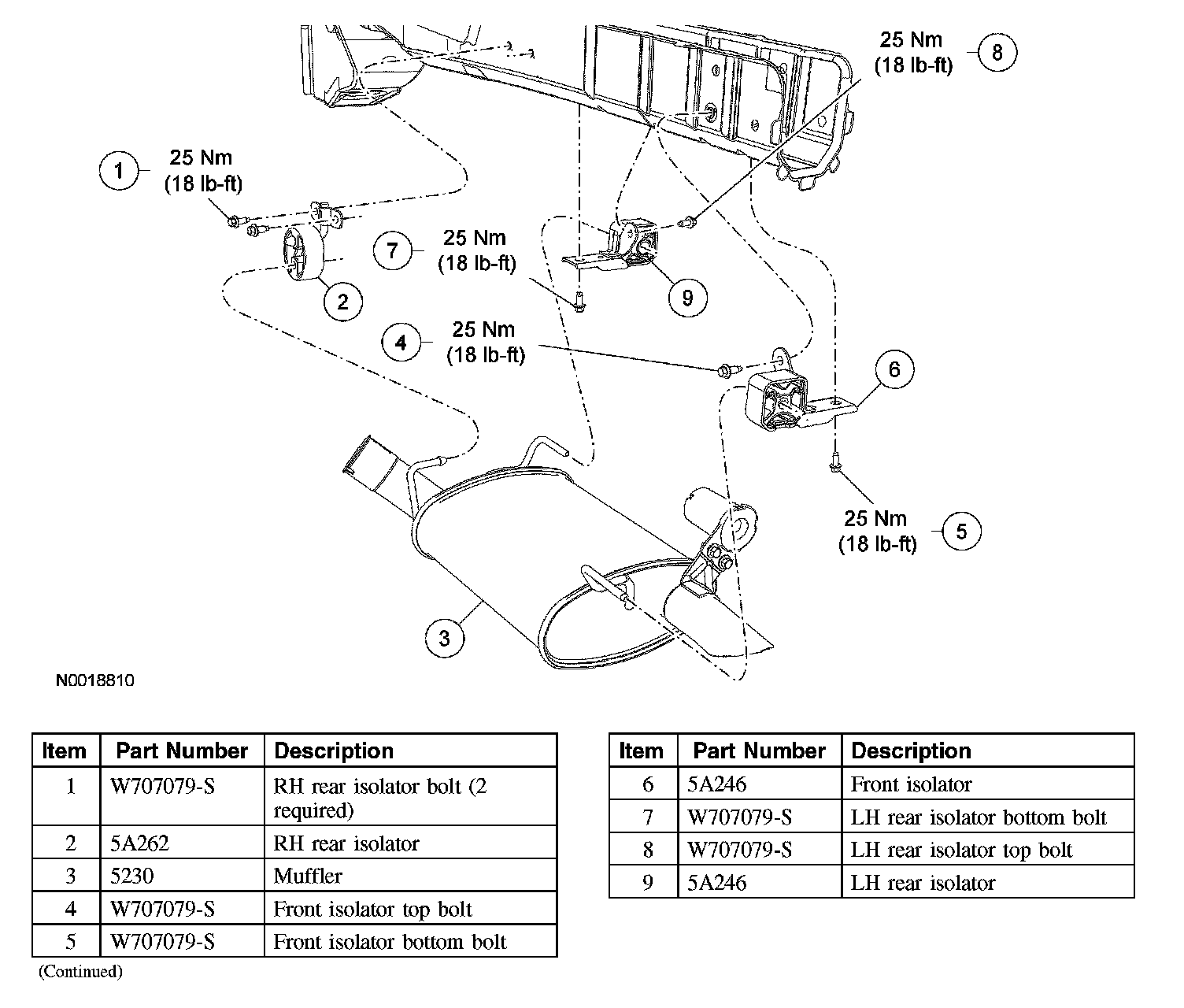 25 Nm
(18 lb-ft)
8

1
25 Nm
(18 lb-ft)

7
25 Nm
(18 lb-ft)

2

9

4
25 Nm
(18 lb-ft)

6

25 Nm
(18 lb-ft)
5

3

N0018810

| Item | Part Number | Description |
|---|---|---|
| 1 | W707079-S | RH rear isolator bolt (2 required) |
| 2 | 5A262 | RH rear isolator |
| 3 | 5230 | Muffler |
| 4 | W707079-S | Front isolator top bolt |
| 5 | W707079-S | Front isolator bottom bolt |

(Continued)

| Item | Part Number | Description |
|---|---|---|
| 6 | 5A246 | Front isolator |
| 7 | W707079-S | LH rear isolator bottom bolt |
| 8 | W707079-S | LH rear isolator top bolt |
| 9 | 5A246 | LH rear isolator |