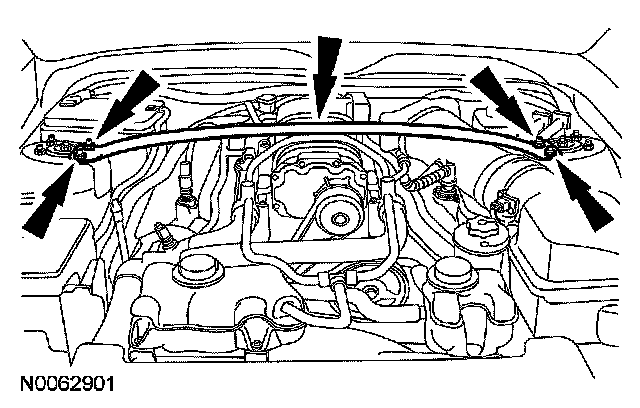 N0062901