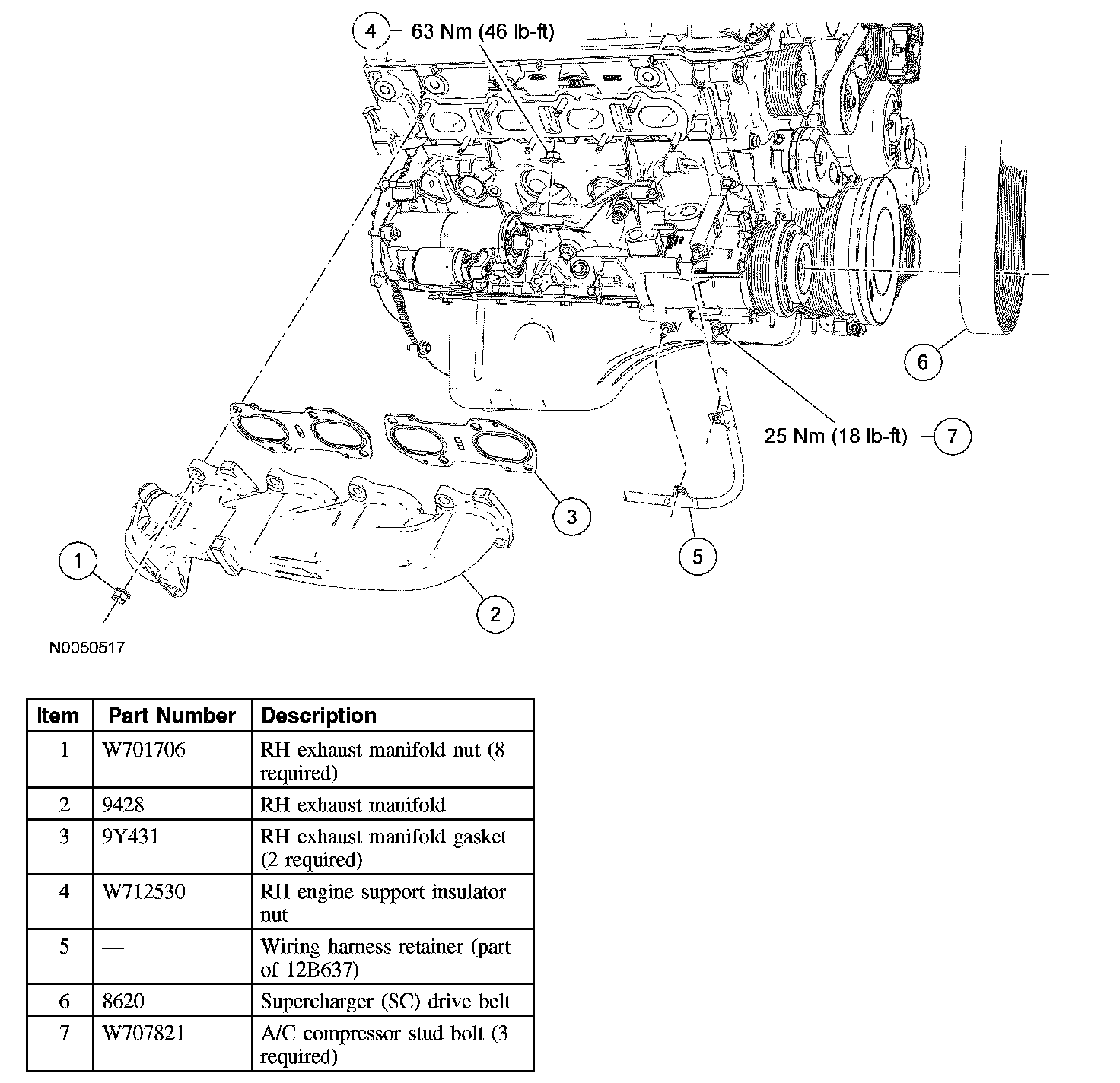 4 63 Nm (46 lb-ft)

6

25 Nm (18 lb-ft) 7

3

5

1

2

N0050517

| Item | Part Number | Description |
|---|---|---|
| 1 | W701706 | RH exhaust manifold nut (8 required) |
| 2 | 9428 | RH exhaust manifold |
| 3 | 9Y431 | RH exhaust manifold gasket (2 required) |
| 4 | W712530 | RH engine support insulator nut |
| 5 | — | Wiring harness retainer (part of 12B637) |
| 6 | 8620 | Supercharger (SC) drive belt |
| 7 | W707821 | A/C compressor stud bolt (3 required) |