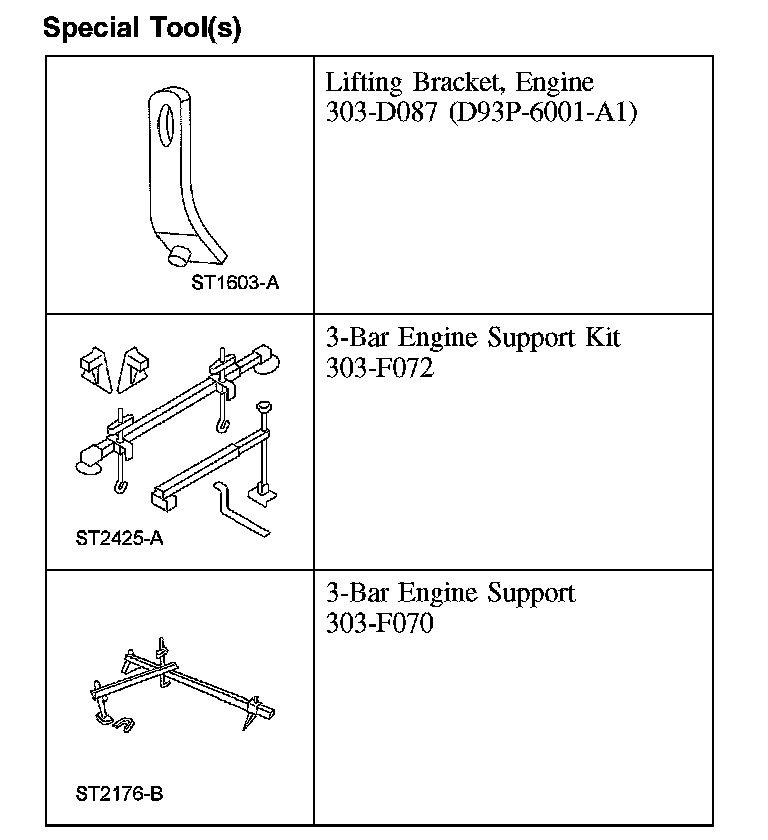 Special Tool(s)

| | |
|---|---|
| ST1603-A | Lifting Bracket, Engine 303-D087 (D93P-6001-A1) |
| ST2425-A | 3-Bar Engine Support Kit 303-F072 |
| ST2176-B | 3-Bar Engine Support 303-F070 |