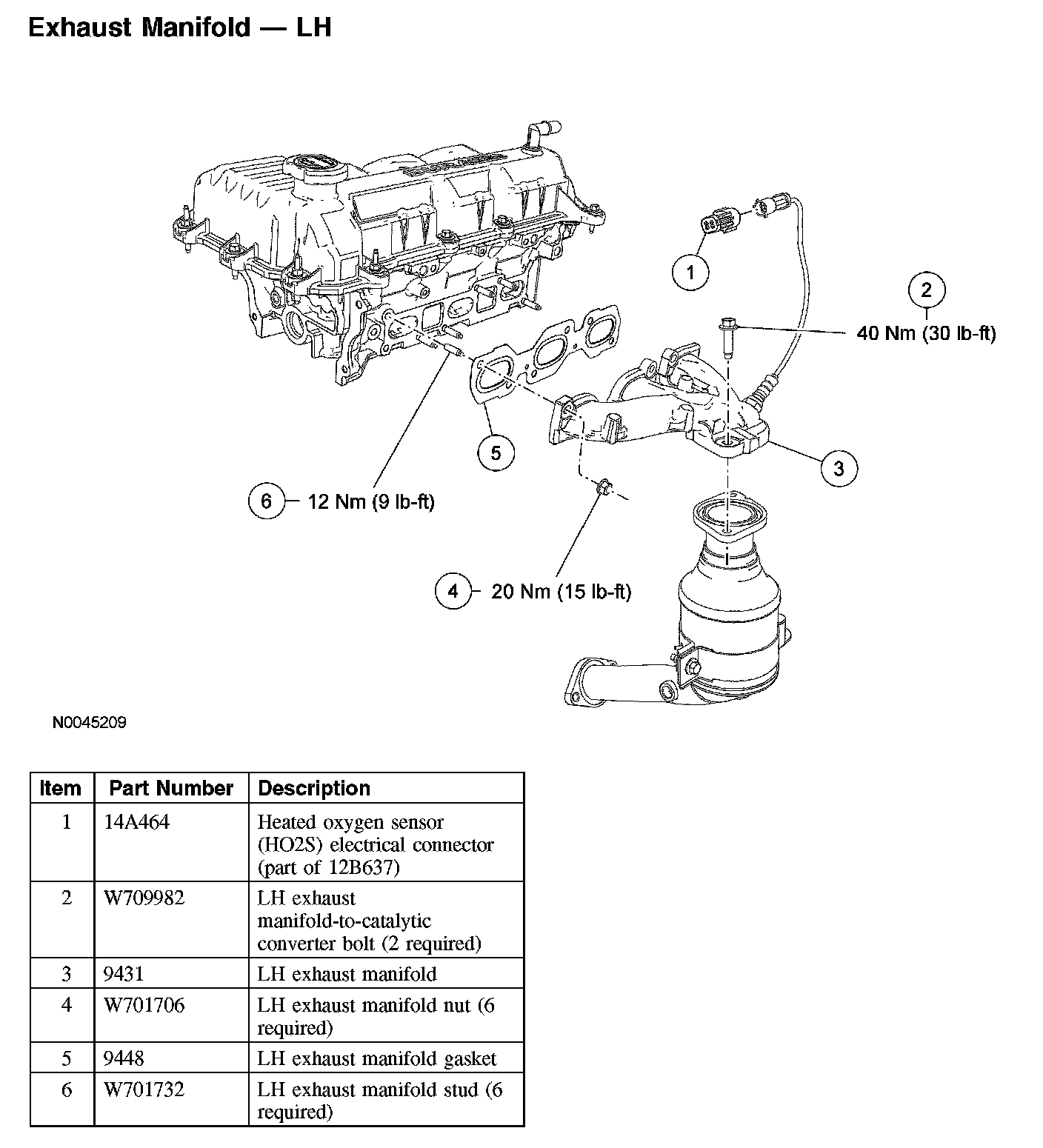 Exhaust Manifold — LH

1

2

40 Nm (30 lb-ft)

5

3

6 12 Nm (9 lb-ft)

4 20 Nm (15 lb-ft)

N0045209

| Item | Part Number | Description |
|---|---|---|
| 1 | 14A464 | Heated oxygen sensor (HO2S) electrical connector (part of 12B637) |
| 2 | W709982 | LH exhaust manifold-to-catalytic converter bolt (2 required) |
| 3 | 9431 | LH exhaust manifold |
| 4 | W701706 | LH exhaust manifold nut (6 required) |
| 5 | 9448 | LH exhaust manifold gasket |
| 6 | W701732 | LH exhaust manifold stud (6 required) |