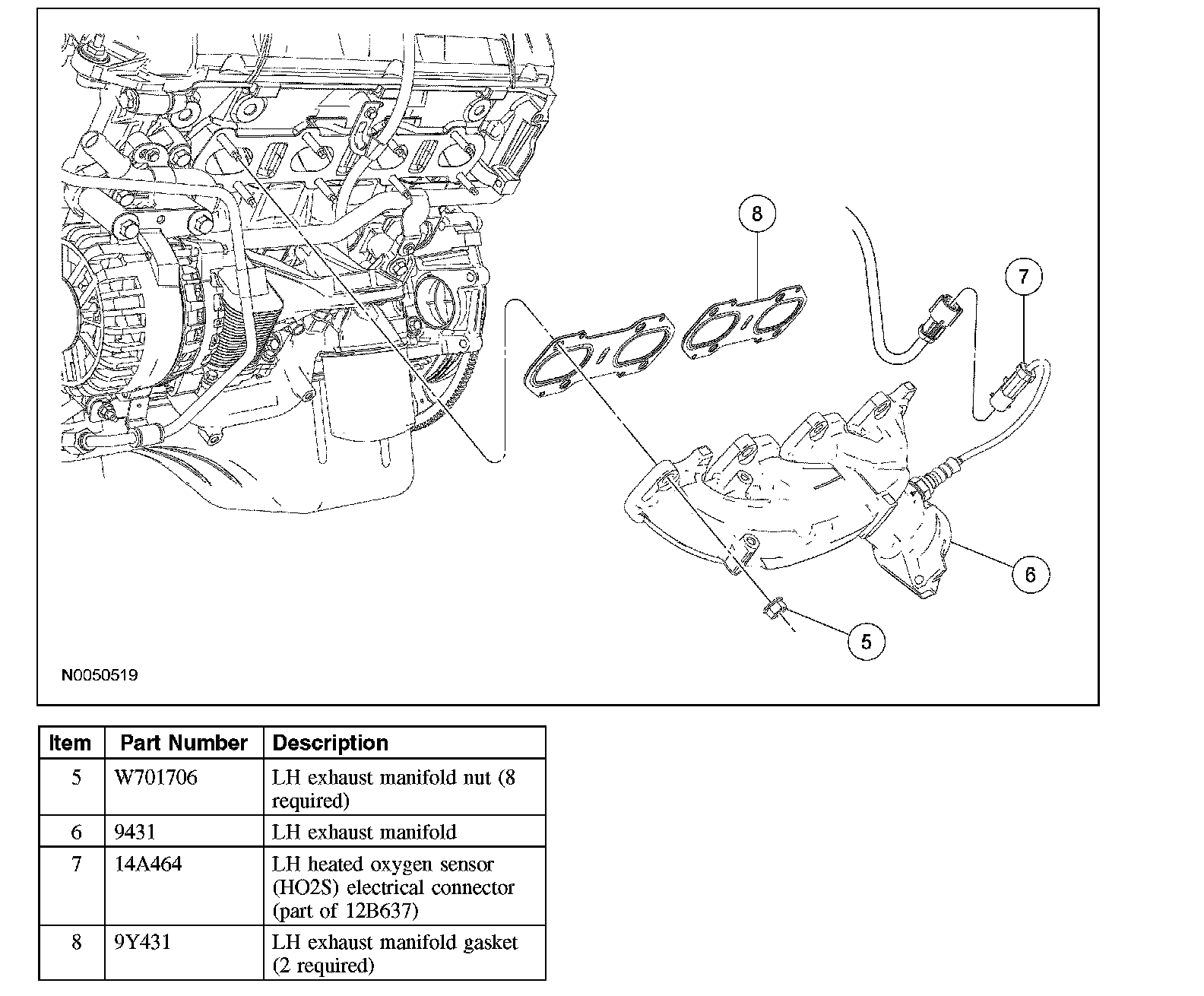 8

7

6

5

N0050519

| Item | Part Number | Description |
|---|---|---|
| 5 | W701706 | LH exhaust manifold nut (8 required) |
| 6 | 9431 | LH exhaust manifold |
| 7 | 14A464 | LH heated oxygen sensor (HO2S) electrical connector (part of 12B637) |
| 8 | 9Y431 | LH exhaust manifold gasket (2 required) |