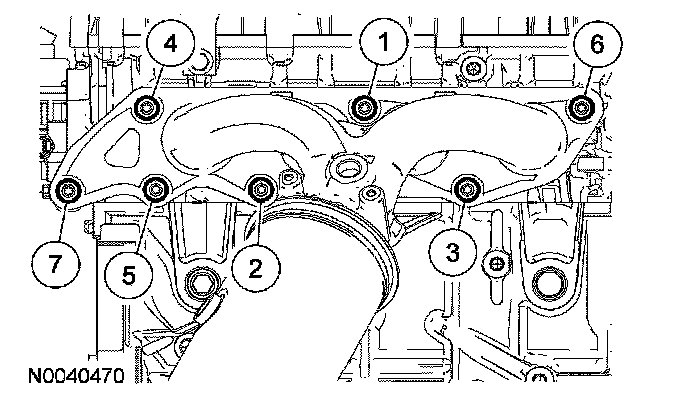 4
1
6
7
5
2
3
N0040470