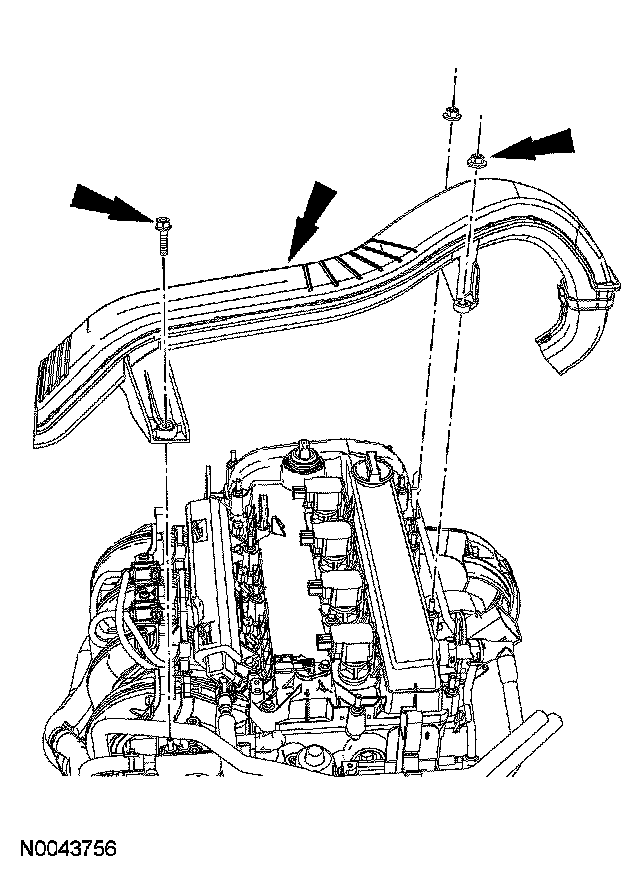 N0043756