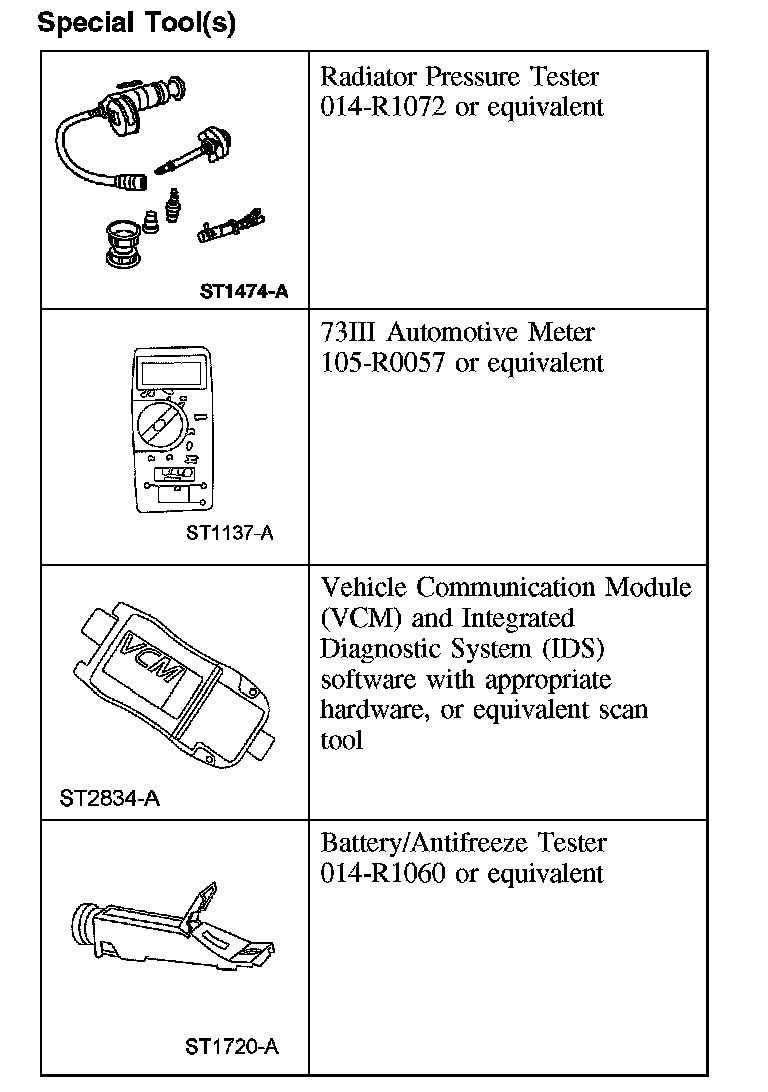 Special Tool(s)

| | |
|---|---|
| ST1474-A | Radiator Pressure Tester 014-R1072 or equivalent |
| ST1137-A | 73III Automotive Meter 105-R0057 or equivalent |
| VCM ST2834-A | Vehicle Communication Module (VCM) and Integrated Diagnostic System (IDS) software with appropriate hardware, or equivalent scan tool |
| ST1720-A | Battery/Antifreeze Tester 014-R1060 or equivalent |